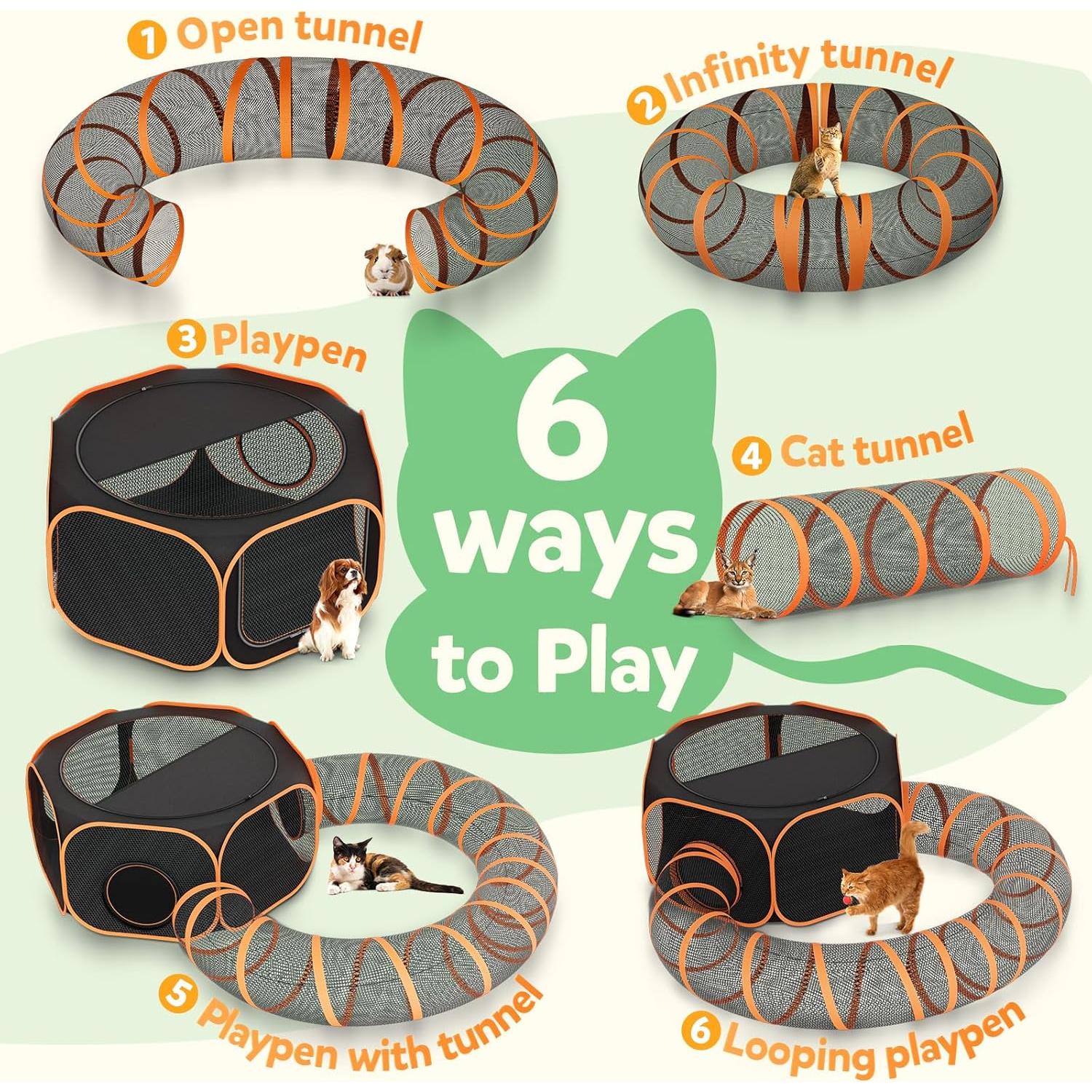 1 Open tunnel

2 Infinity tunnel

3 Playpen

6 ways to Play

4 Cat tunnel

5 Playpen with tunnel

6 Looping playpen