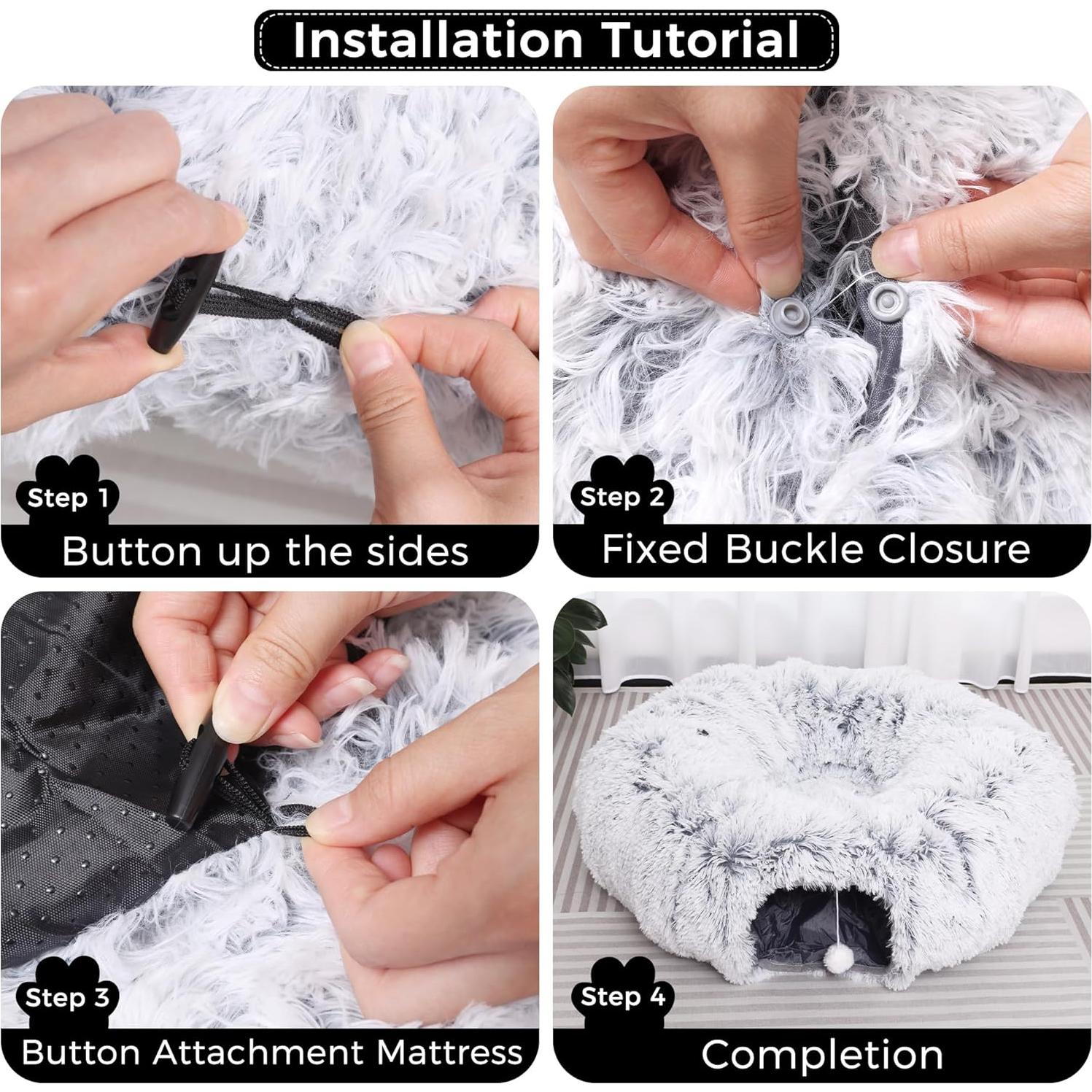 Installation Tutorial

Step 1
Button up the sides

Step 2
Fixed Buckle Closure

Step 3
Button Attachment Mattress

Step 4
Completion