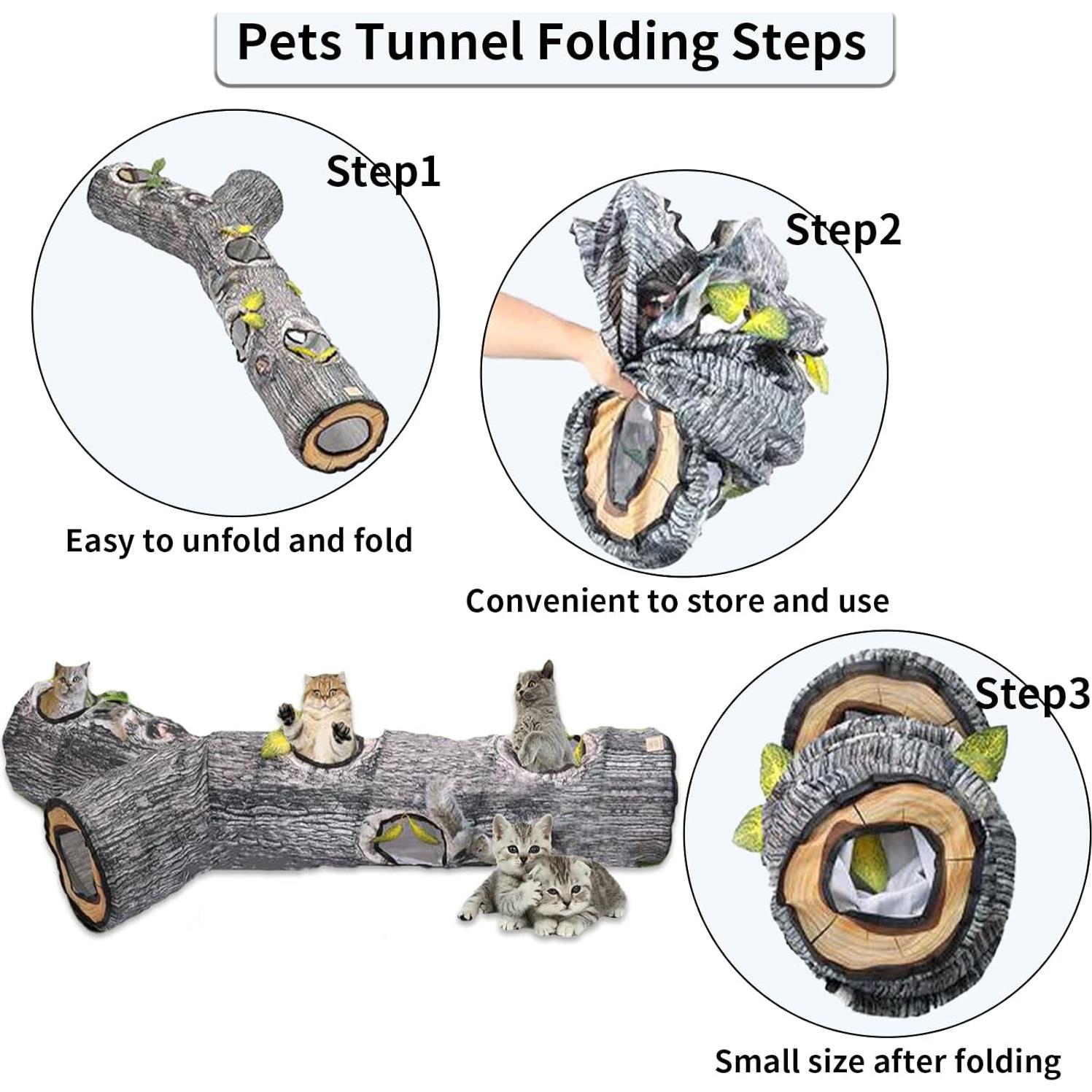 Pets Tunnel Folding Steps

Step1

Easy to unfold and fold

Step2

Convenient to store and use

Step3

Small size after folding