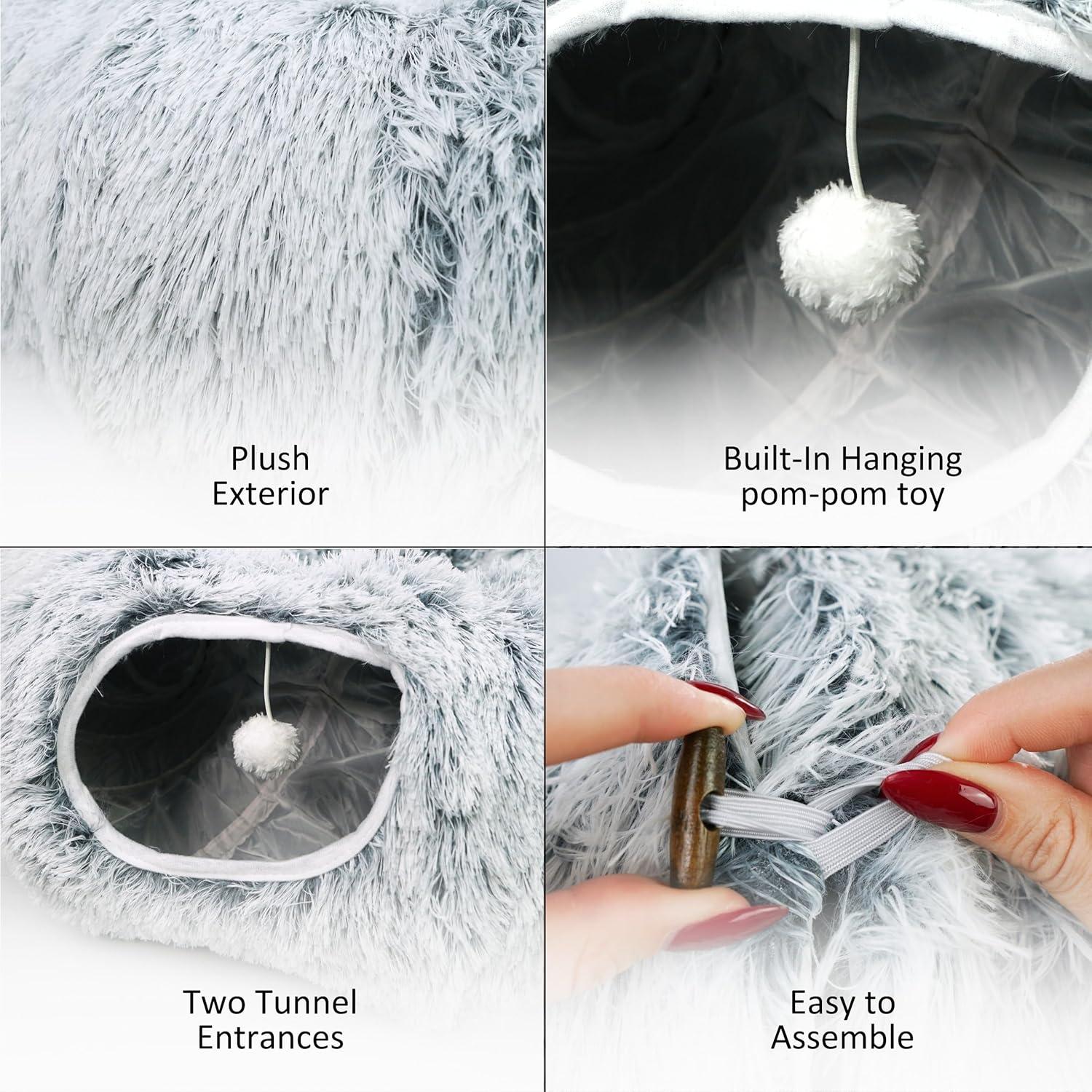 Plush Exterior

Built-In Hanging pom-pom toy

Two Tunnel Entrances

Easy to Assemble