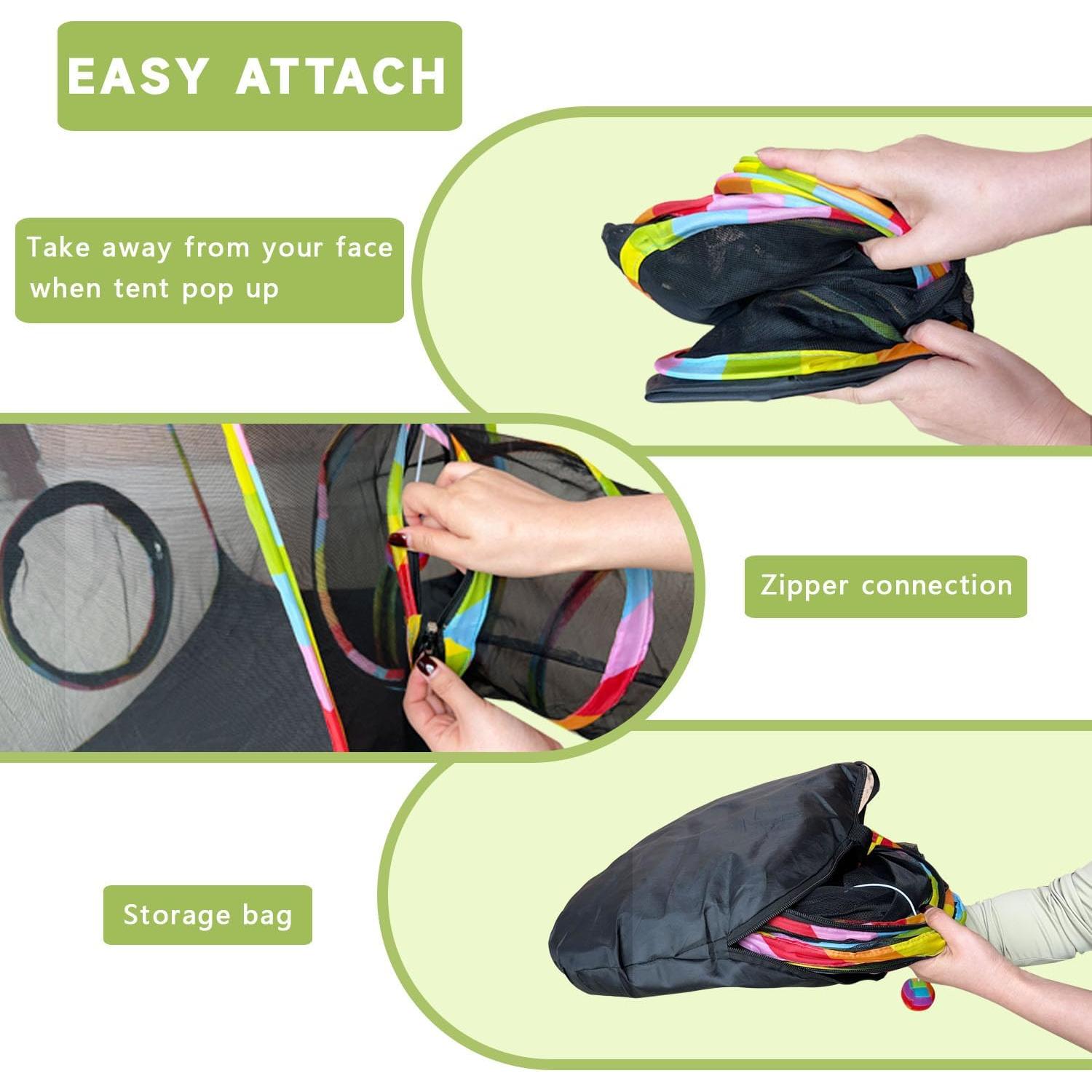 EASY ATTACH

Take away from your face when tent pop up

Zipper connection

Storage bag