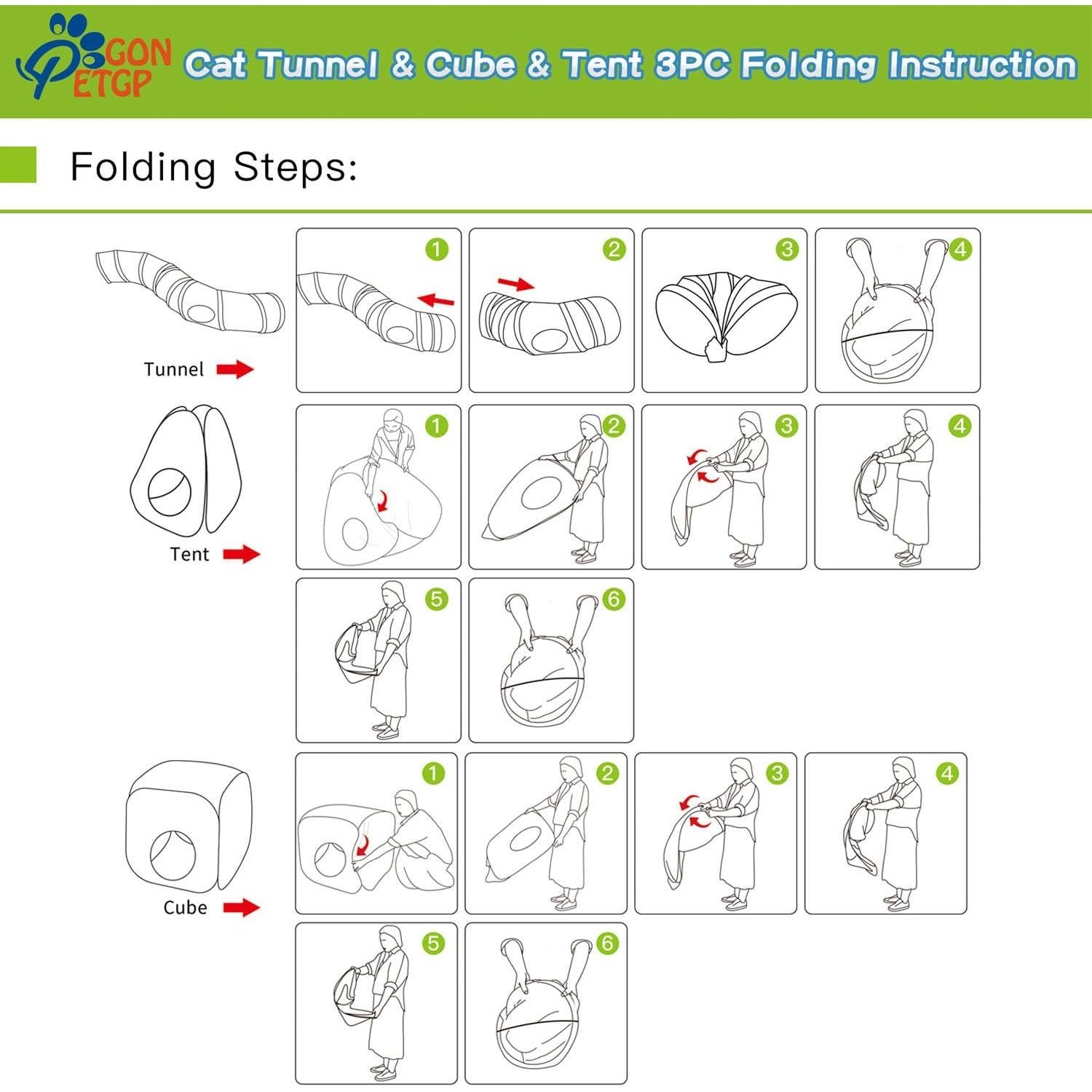 PGON ETGP Cat Tunnel & Cube & Tent 3PC Folding Instruction

Folding Steps:

Tunnel
1
2
3
4

Tent
1
2
3
4
5
6

Cube
1
2
3
4
5
6