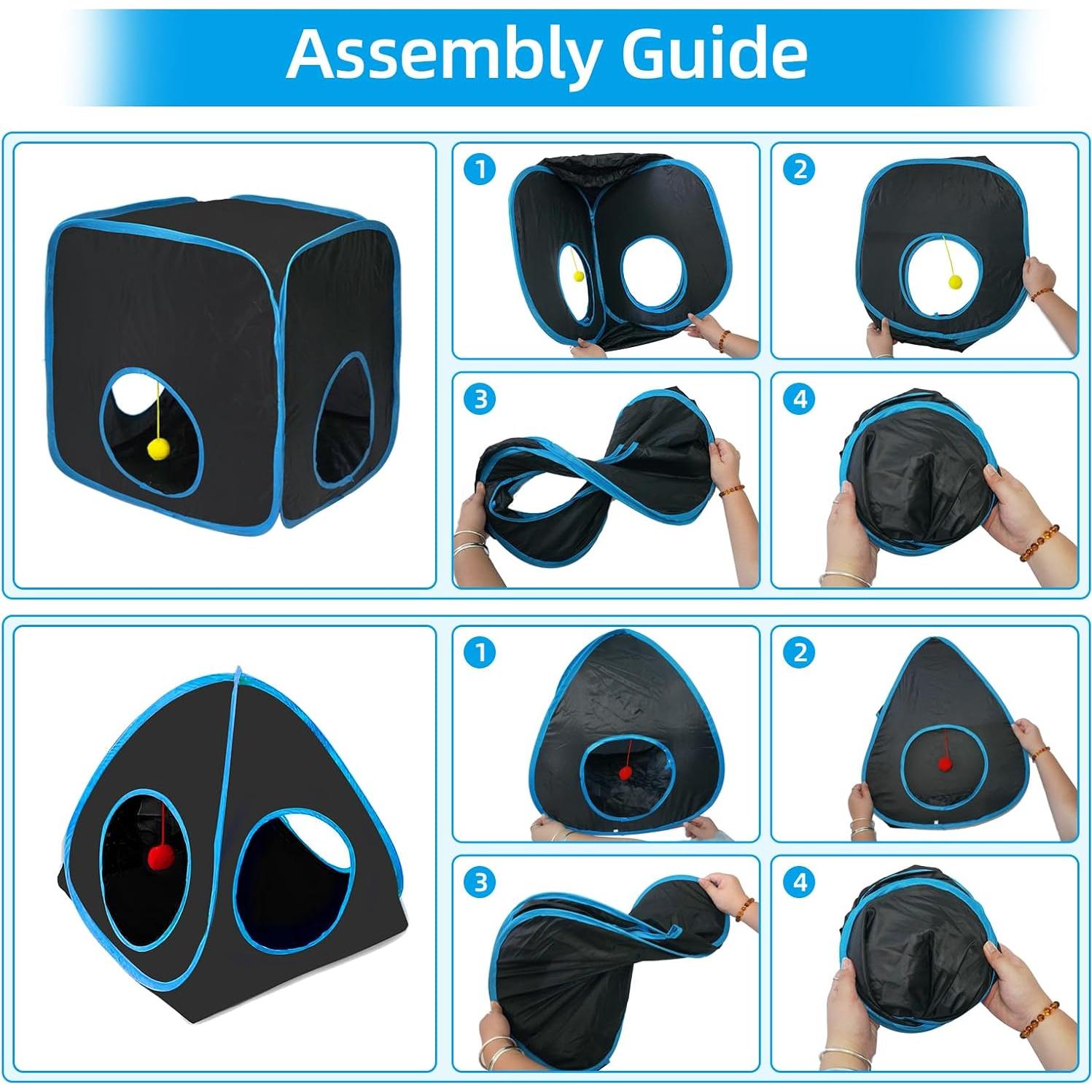 Assembly Guide

1

2

3

4

1

2

3

4