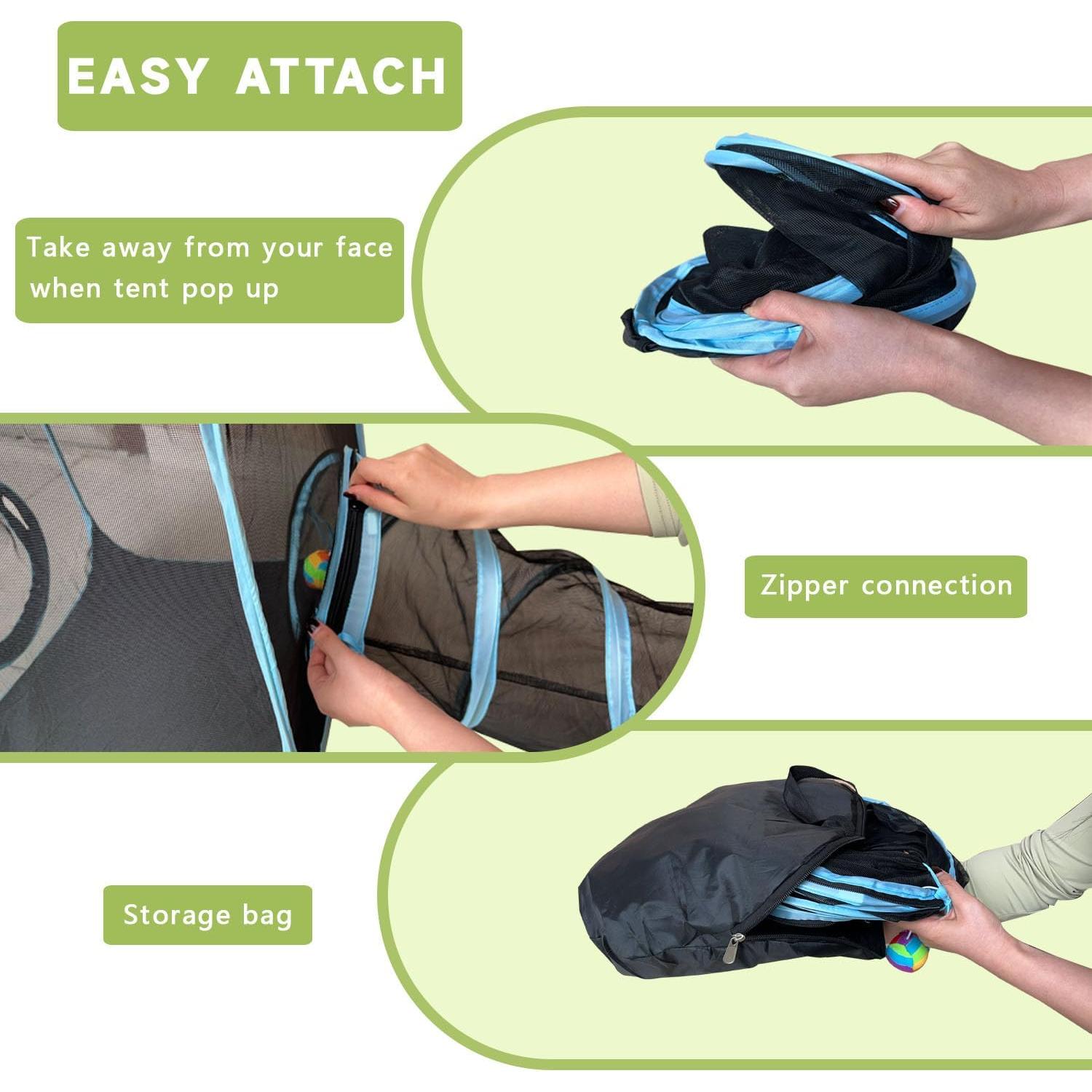 EASY ATTACH

Take away from your face when tent pop up

Zipper connection

Storage bag