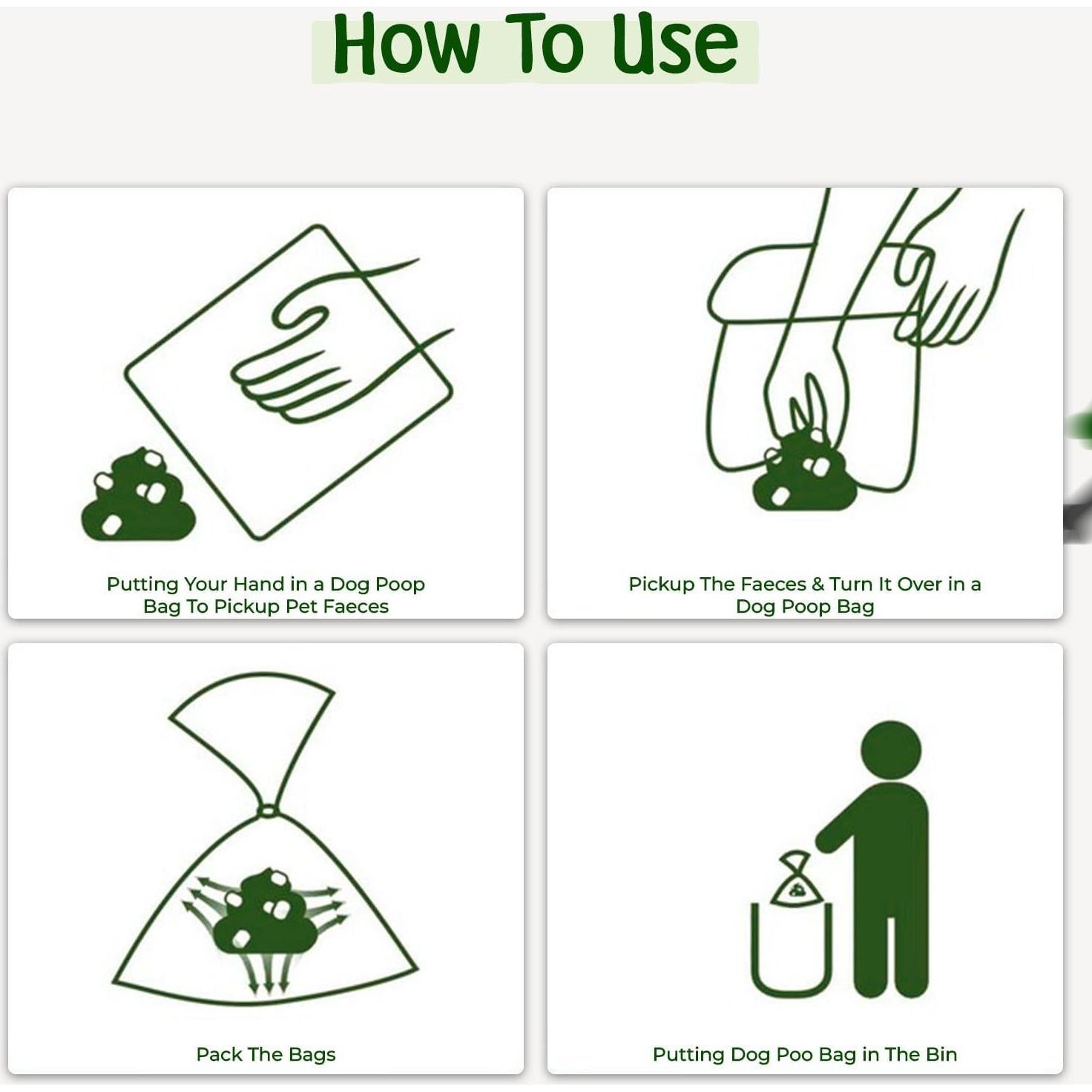 How To Use

Putting Your Hand in a Dog Poop Bag To Pickup Pet Faeces

Pickup The Faeces & Turn It Over in a Dog Poop Bag

Pack The Bags

Putting Dog Poo Bag in The Bin