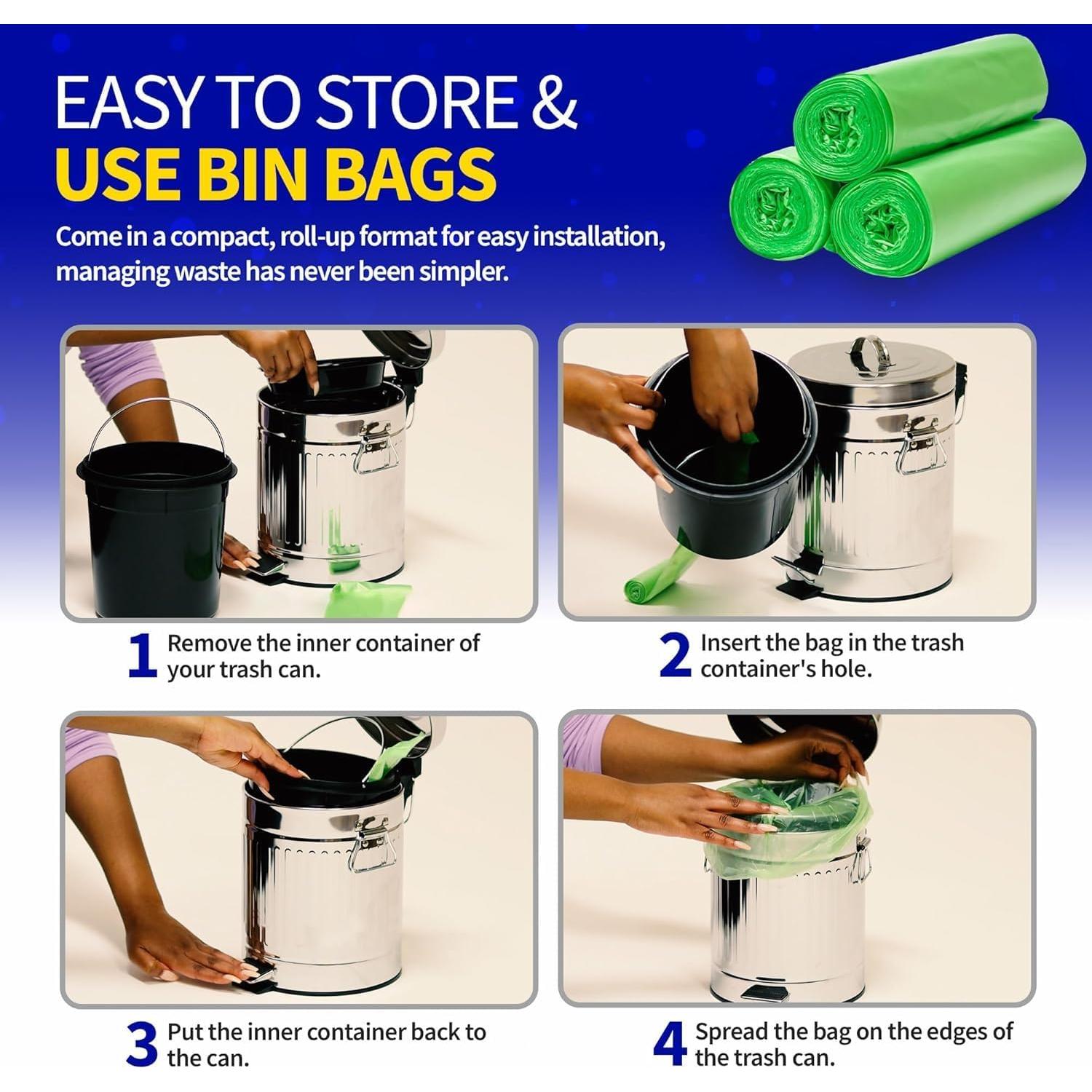 EASY TO STORE &
USE BIN BAGS

Come in a compact, roll-up format for easy installation, managing waste has never been simpler.

1 Remove the inner container of your trash can.

2 Insert the bag in the trash container's hole.

3 Put the inner container back to the can.

4 Spread the bag on the edges of the trash can.