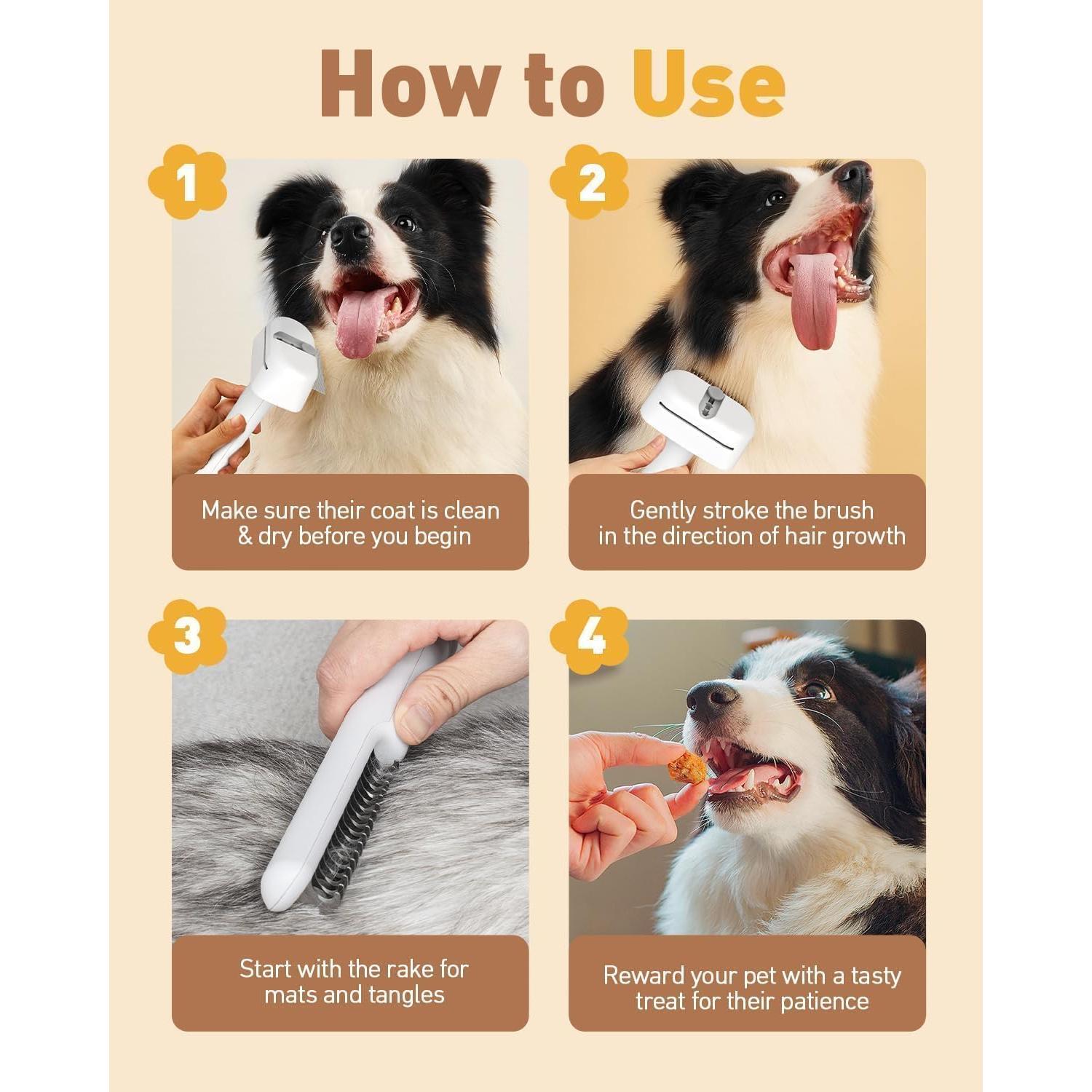 How to Use

1

Make sure their coat is clean & dry before you begin

2

Gently stroke the brush in the direction of hair growth

3

Start with the rake for mats and tangles

4

Reward your pet with a tasty treat for their patience