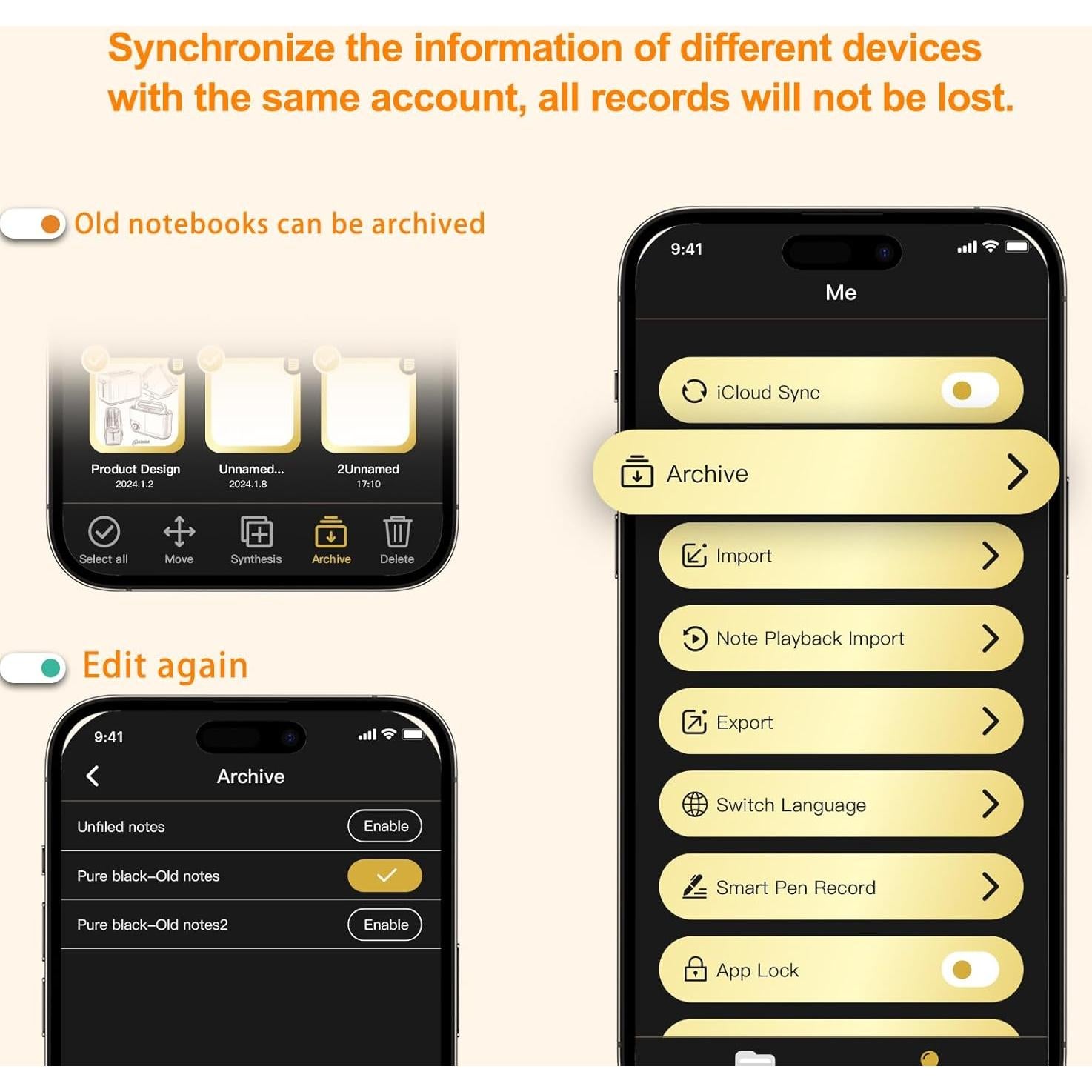 Synchronize the information of different devices with the same account, all records will not be lost.

Old notebooks can be archived

Product Design
2024.1.2

Unnamed...
2024.1.8

2Unnamed
17:10

Select all
Move
Synthesis
Archive
Delete

Edit again

9:41

Archive

Unfiled notes
Enable

Pure black–Old notes

Pure black–Old notes2
Enable

9:41

Me

iCloud Sync

Archive

Import

Note Playback Import

Export

Switch Language

Smart Pen Record

App Lock