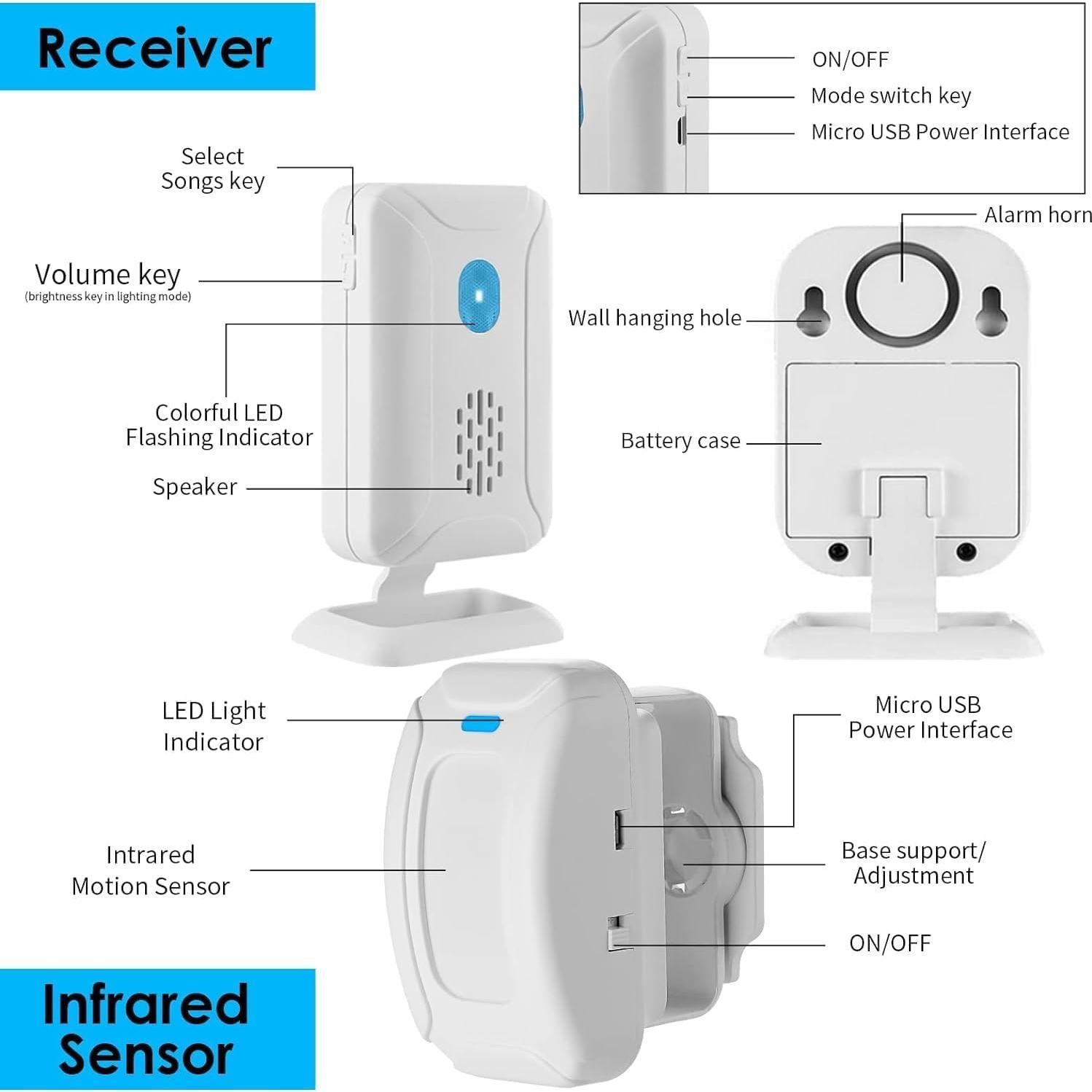 Receiver

ON/OFF
Mode switch key
Micro USB Power Interface

Select Songs key

Volume key
(brightness key in lighting mode)

Colorful LED Flashing Indicator

Speaker

Alarm horn

Wall hanging hole

Battery case

LED Light Indicator

Intrared Motion Sensor

Micro USB Power Interface

Base support/ Adjustment

ON/OFF

Infrared Sensor