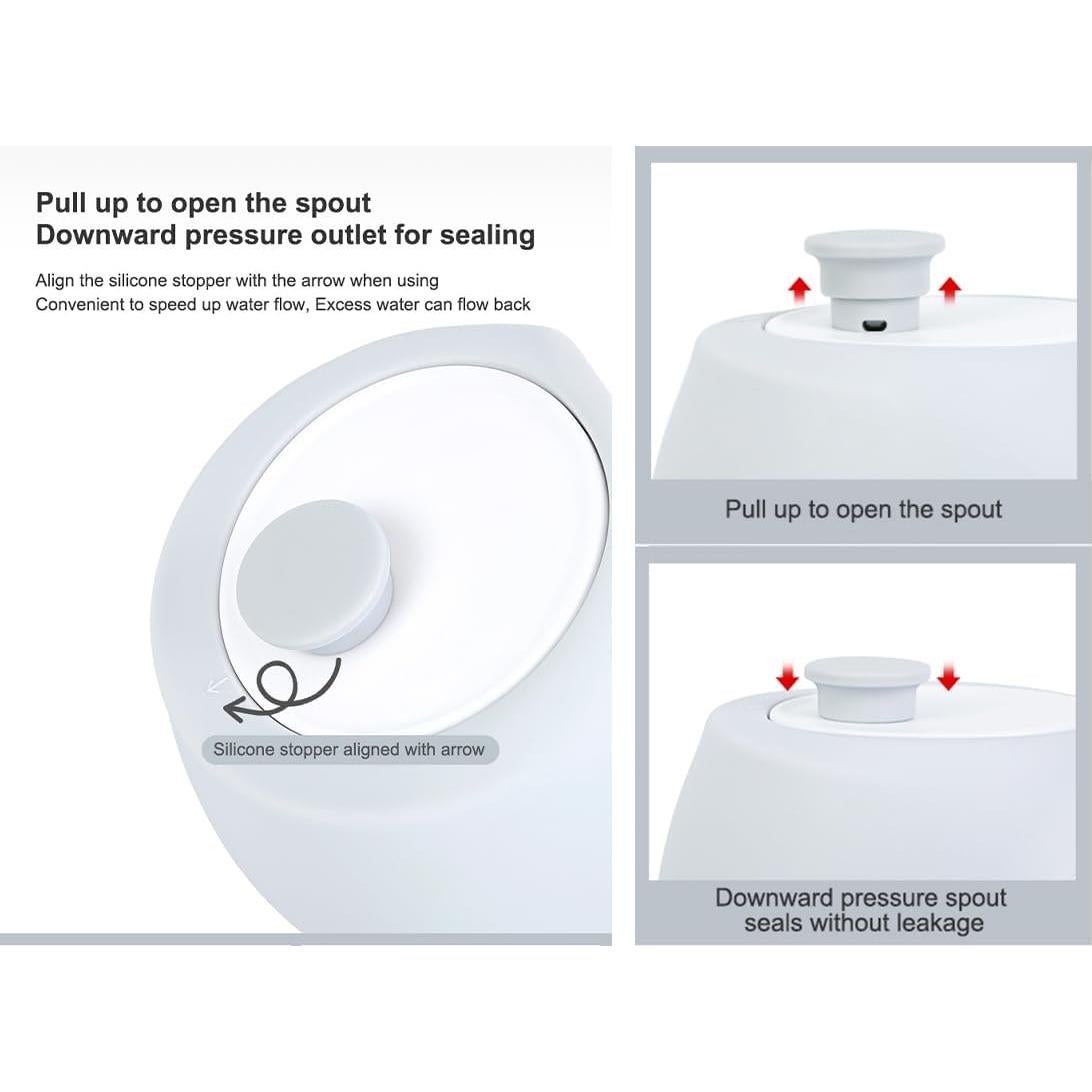 Pull up to open the spout
Downward pressure outlet for sealing

Align the silicone stopper with the arrow when using
Convenient to speed up water flow, Excess water can flow back

Silicone stopper aligned with arrow

Pull up to open the spout

Downward pressure spout seals without leakage