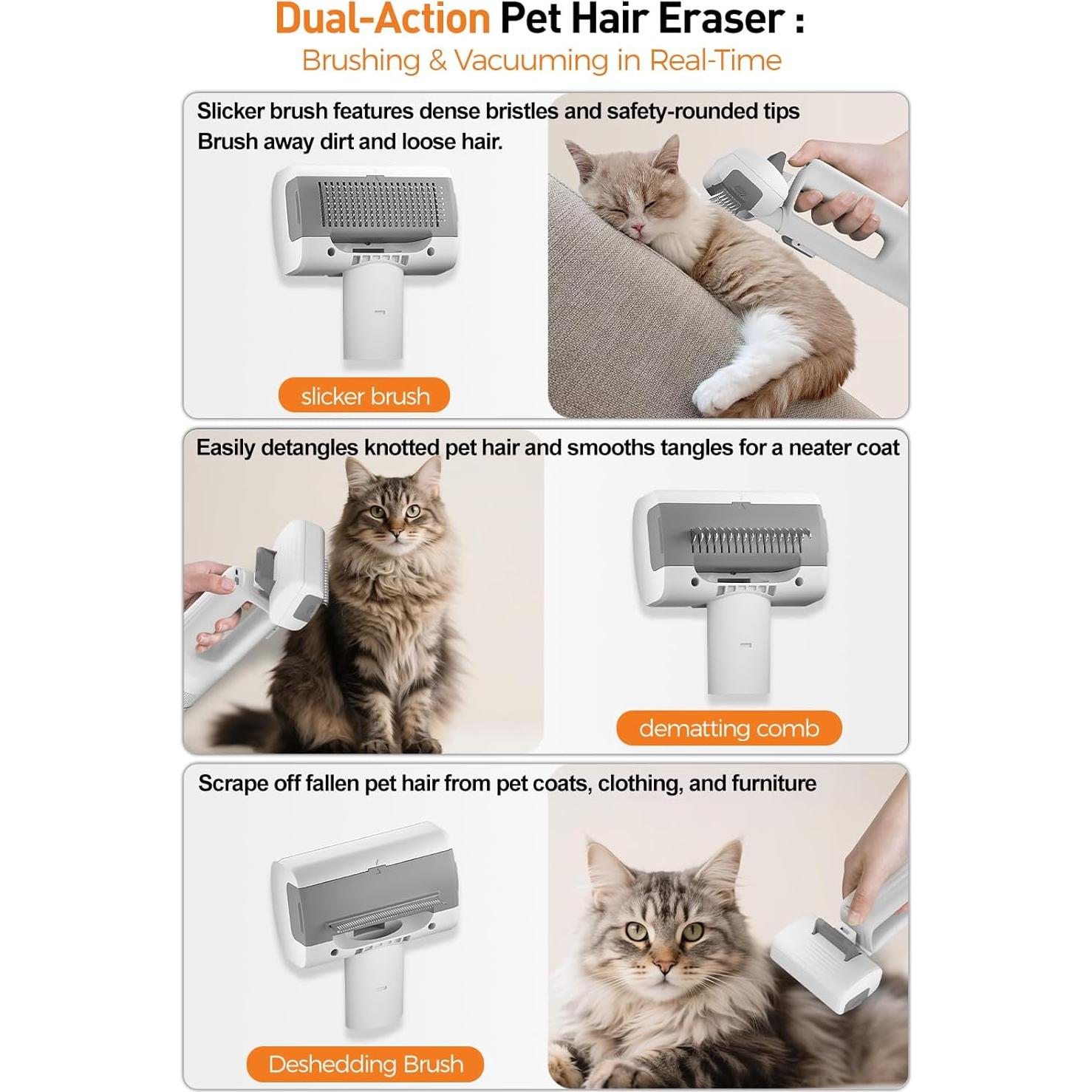 Dual-Action Pet Hair Eraser :
Brushing & Vacuuming in Real-Time

Slicker brush features dense bristles and safety-rounded tips Brush away dirt and loose hair.

slicker brush

Easily detangles knotted pet hair and smooths tangles for a neater coat

dematting comb

Scrape off fallen pet hair from pet coats, clothing, and furniture

Deshedding Brush