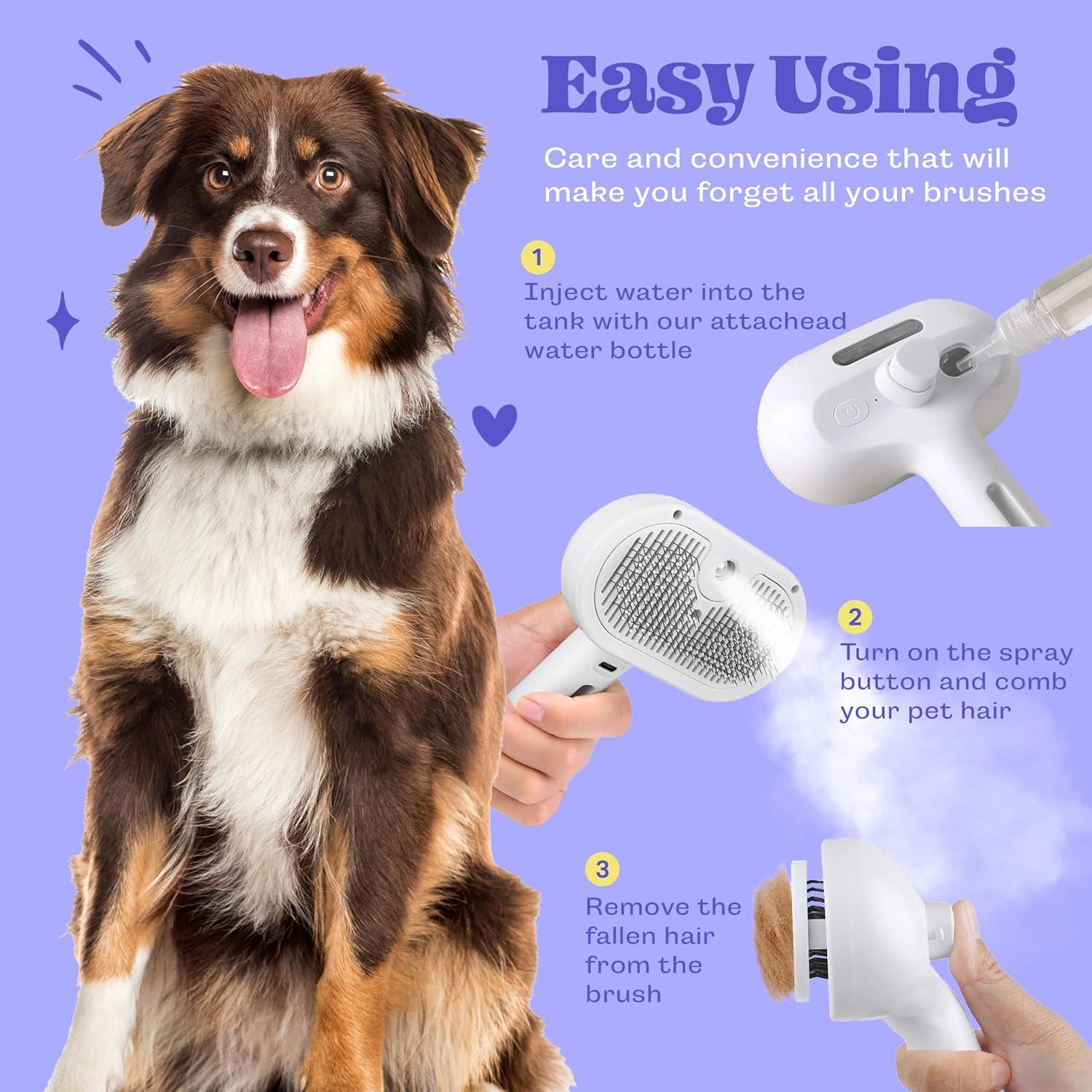 Easy Using

Care and convenience that will make you forget all your brushes

1
Inject water into the tank with our attachead water bottle

2
Turn on the spray button and comb your pet hair

3
Remove the fallen hair from the brush