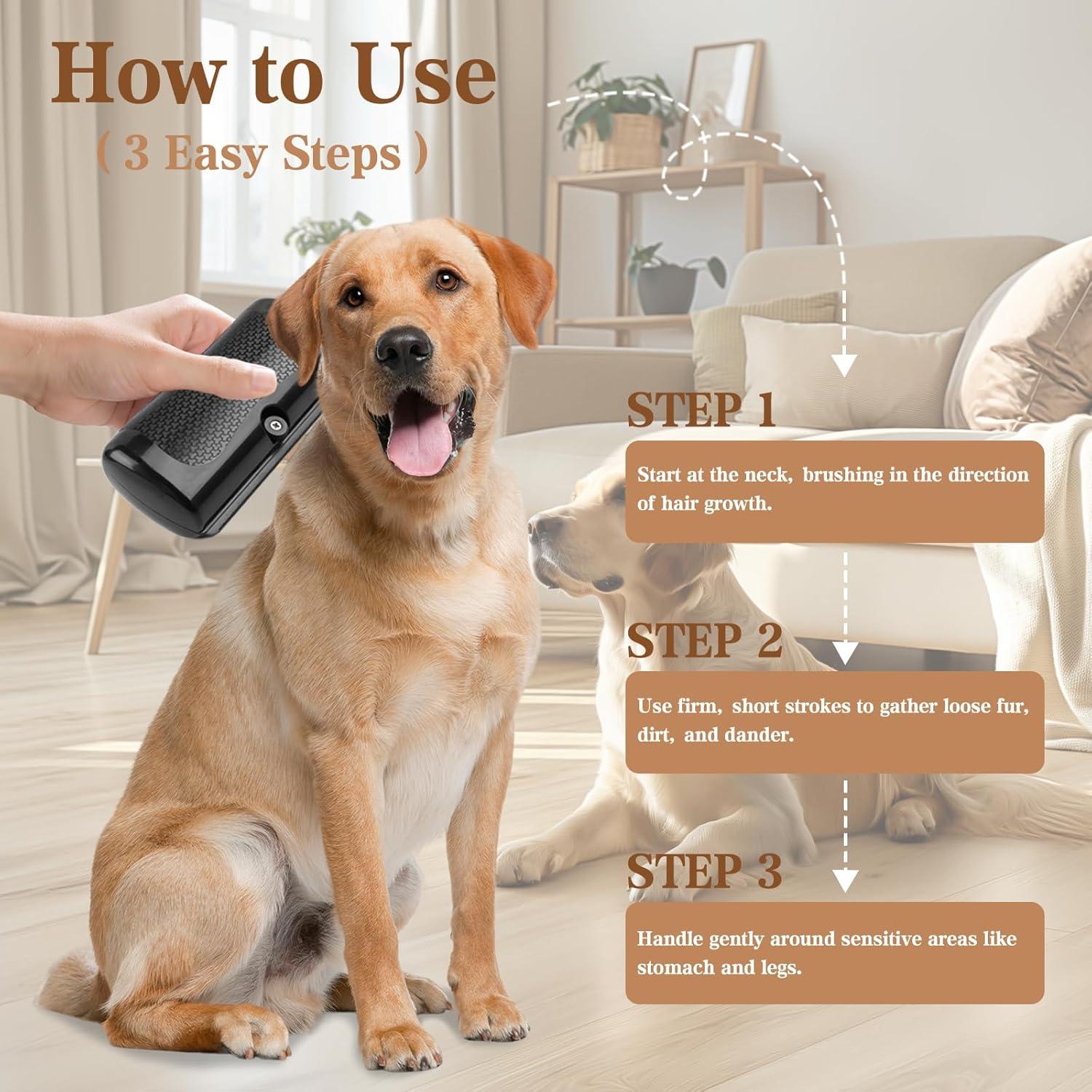 How to Use
( 3 Easy Steps )

STEP 1

Start at the neck, brushing in the direction of hair growth.

STEP 2

Use firm, short strokes to gather loose fur, dirt, and dander.

STEP 3

Handle gently around sensitive areas like stomach and legs.