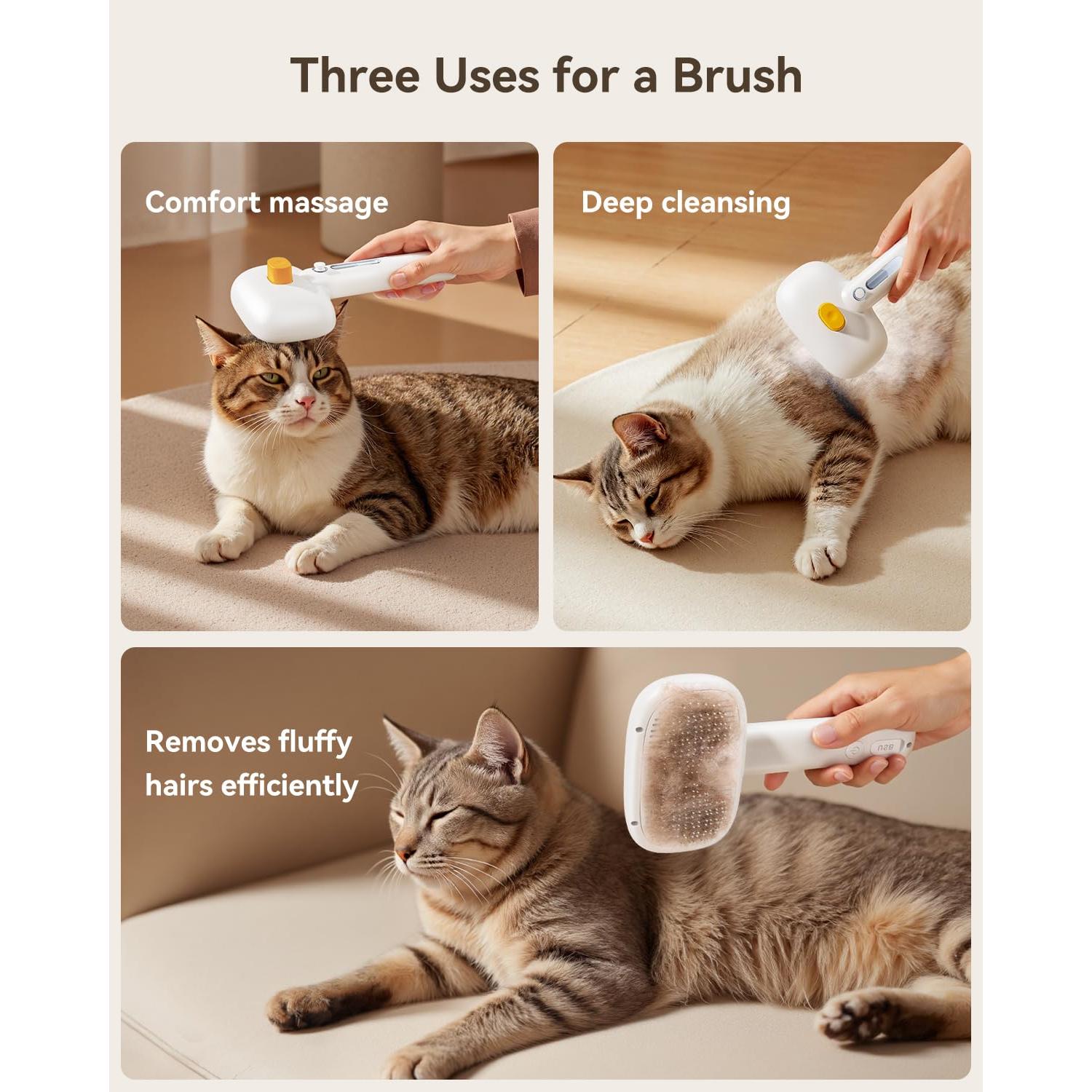 Three Uses for a Brush

Comfort massage

Deep cleansing

Removes fluffy hairs efficiently