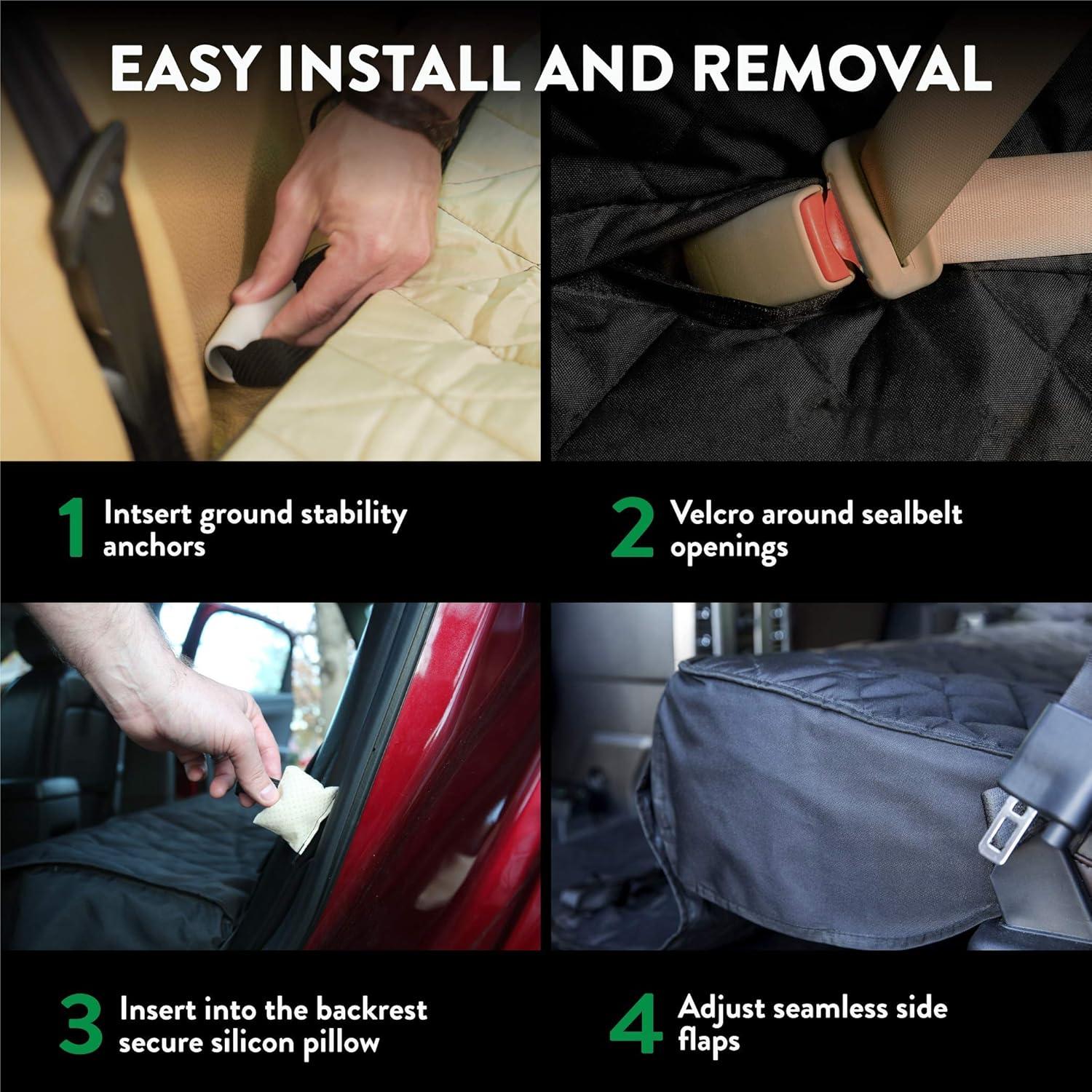 EASY INSTALL AND REMOVAL

1 Intsert ground stability anchors

2 Velcro around sealbelt openings

3 Insert into the backrest secure silicon pillow

4 Adjust seamless side flaps