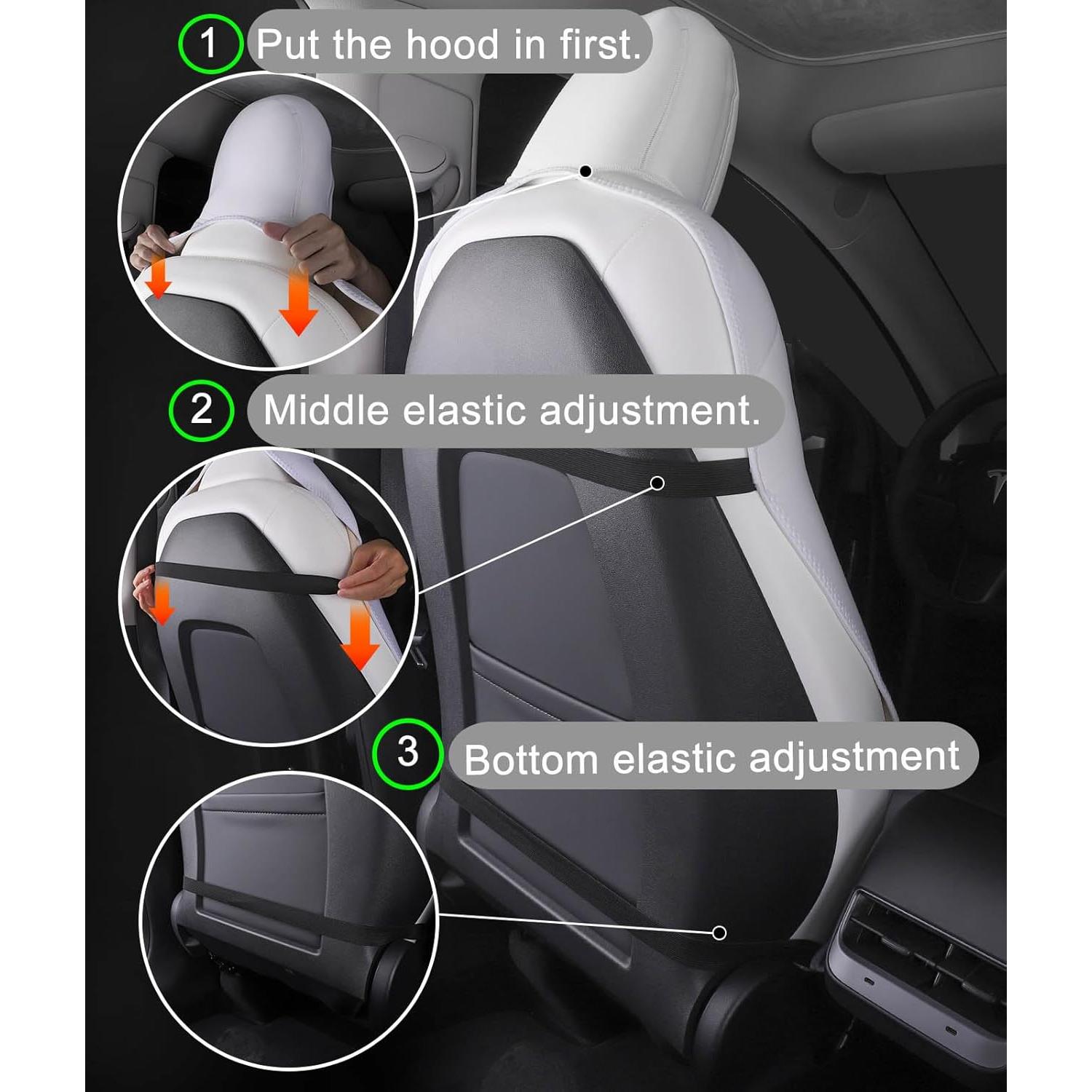 1 Put the hood in first.

2 Middle elastic adjustment.

3 Bottom elastic adjustment