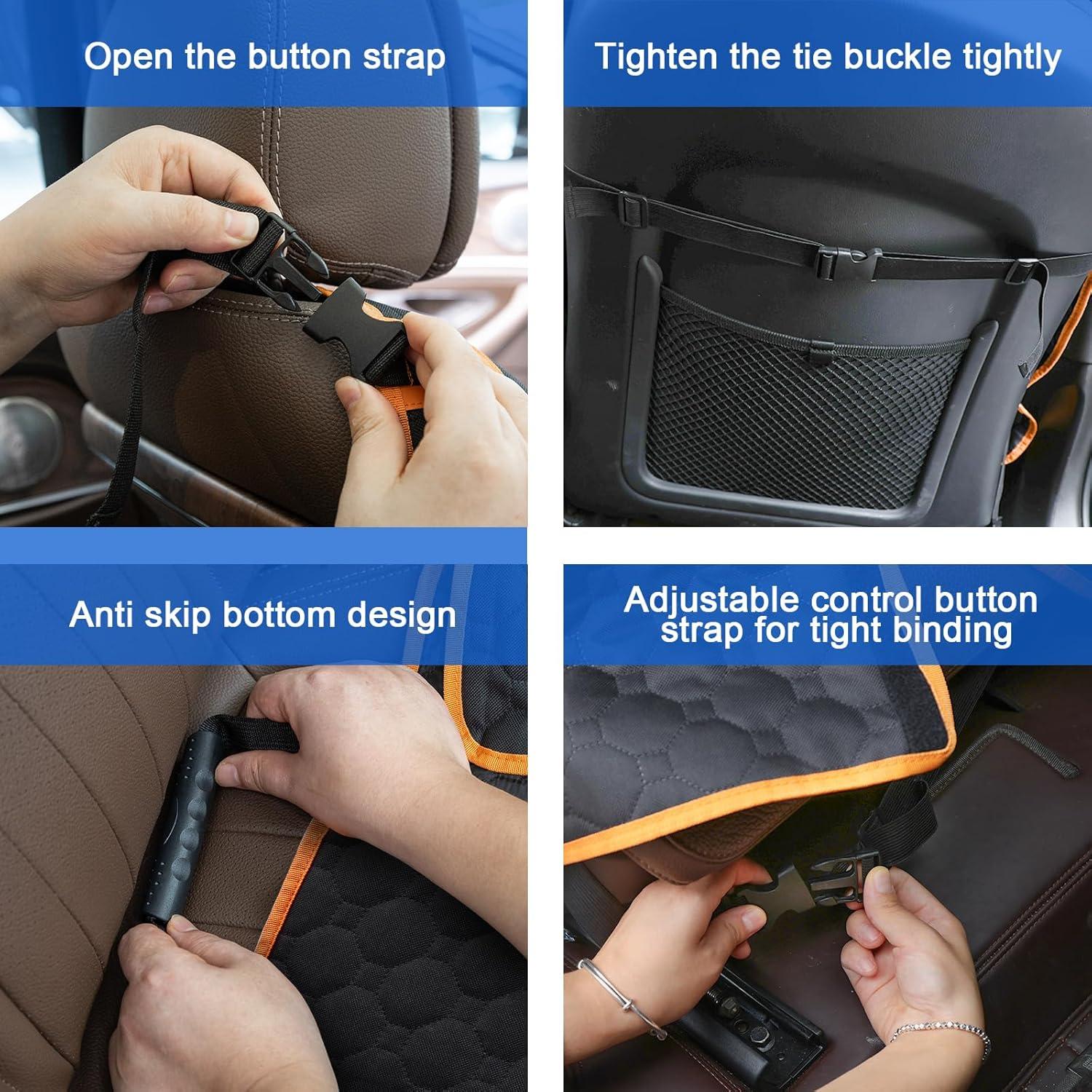 Open the button strap

Tighten the tie buckle tightly

Anti skip bottom design

Adjustable control button strap for tight binding