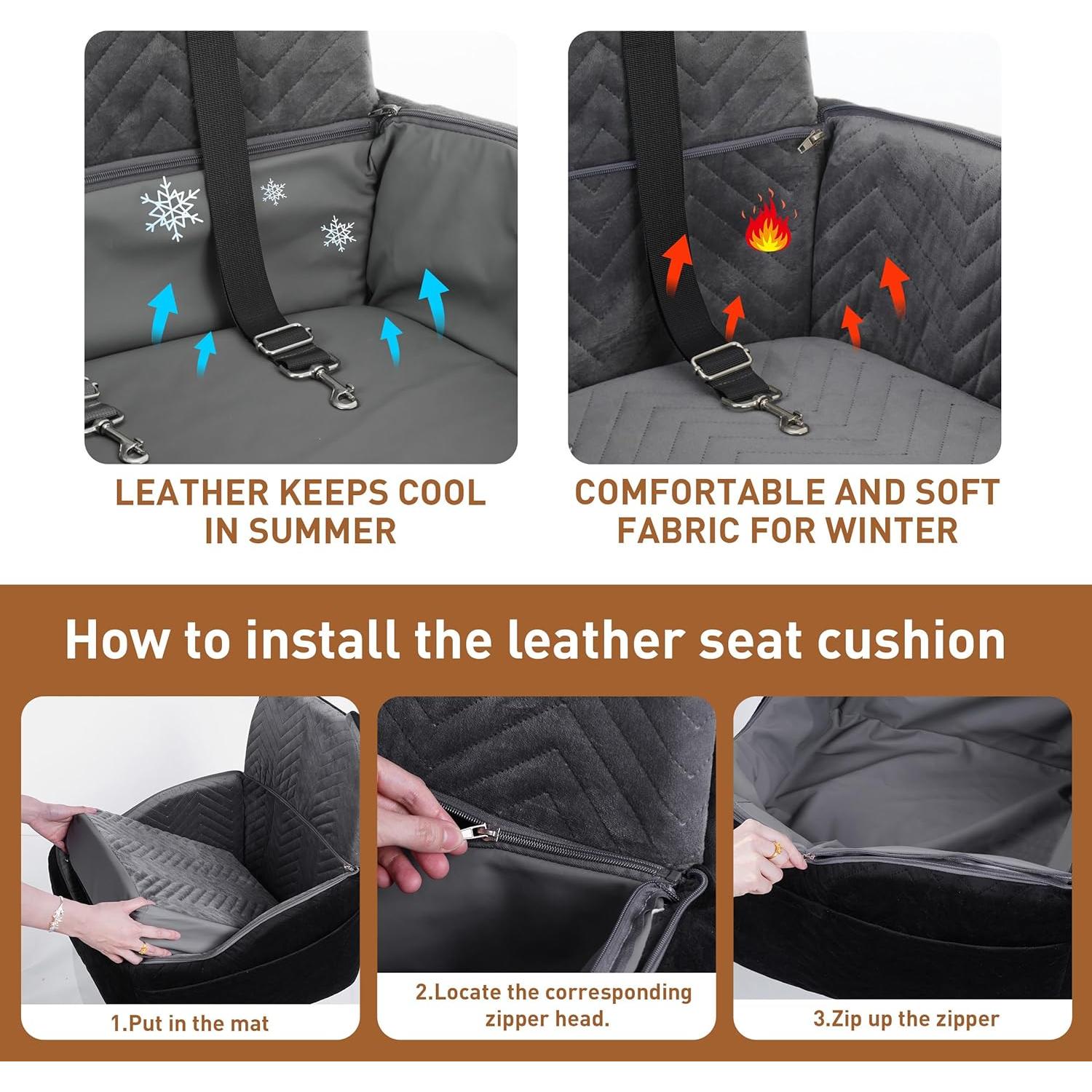 LEATHER KEEPS COOL IN SUMMER

COMFORTABLE AND SOFT FABRIC FOR WINTER

How to install the leather seat cushion

1.Put in the mat

2.Locate the corresponding zipper head.

3.Zip up the zipper