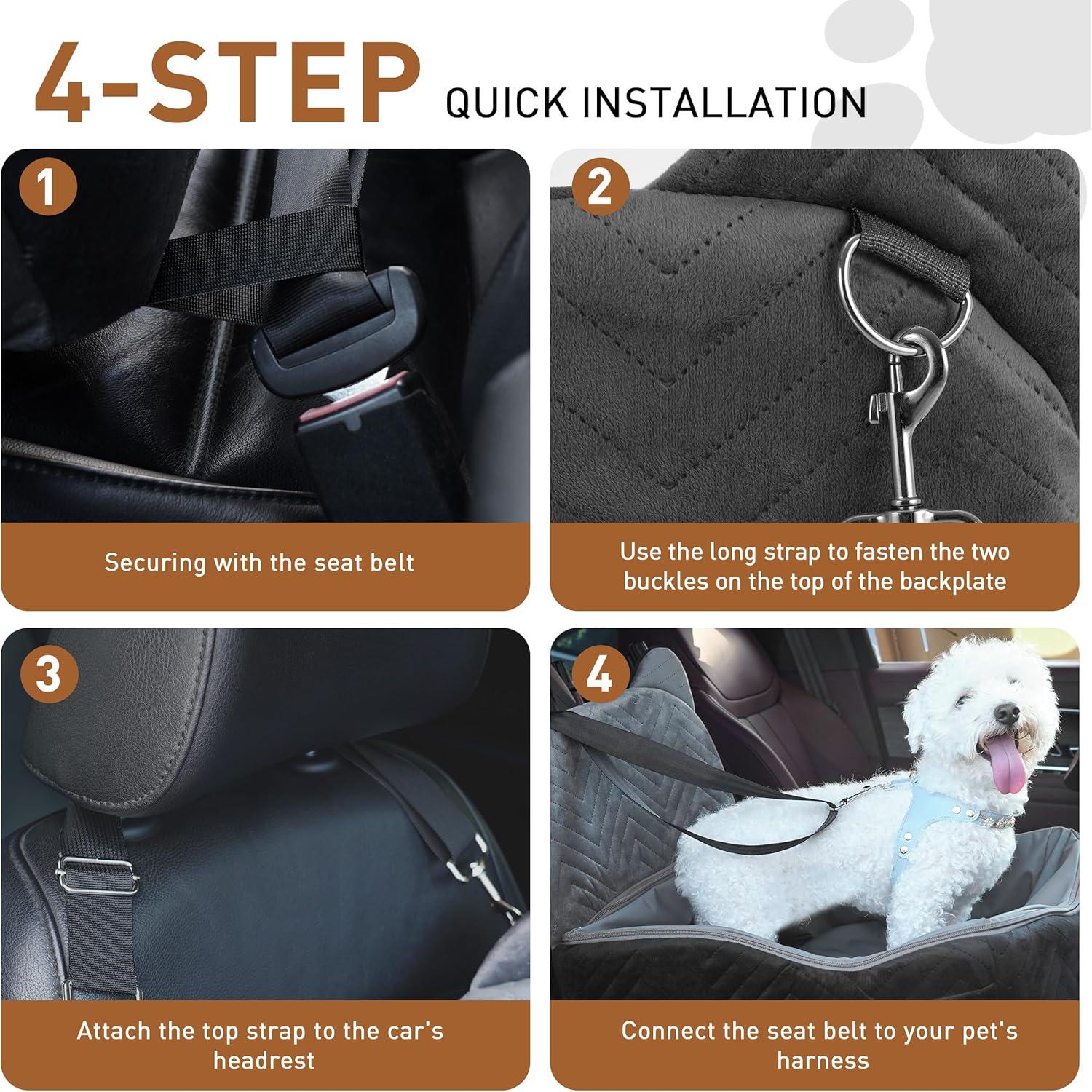 4-STEP QUICK INSTALLATION

1

Securing with the seat belt

2

Use the long strap to fasten the two buckles on the top of the backplate

3

Attach the top strap to the car's headrest

4

Connect the seat belt to your pet's harness