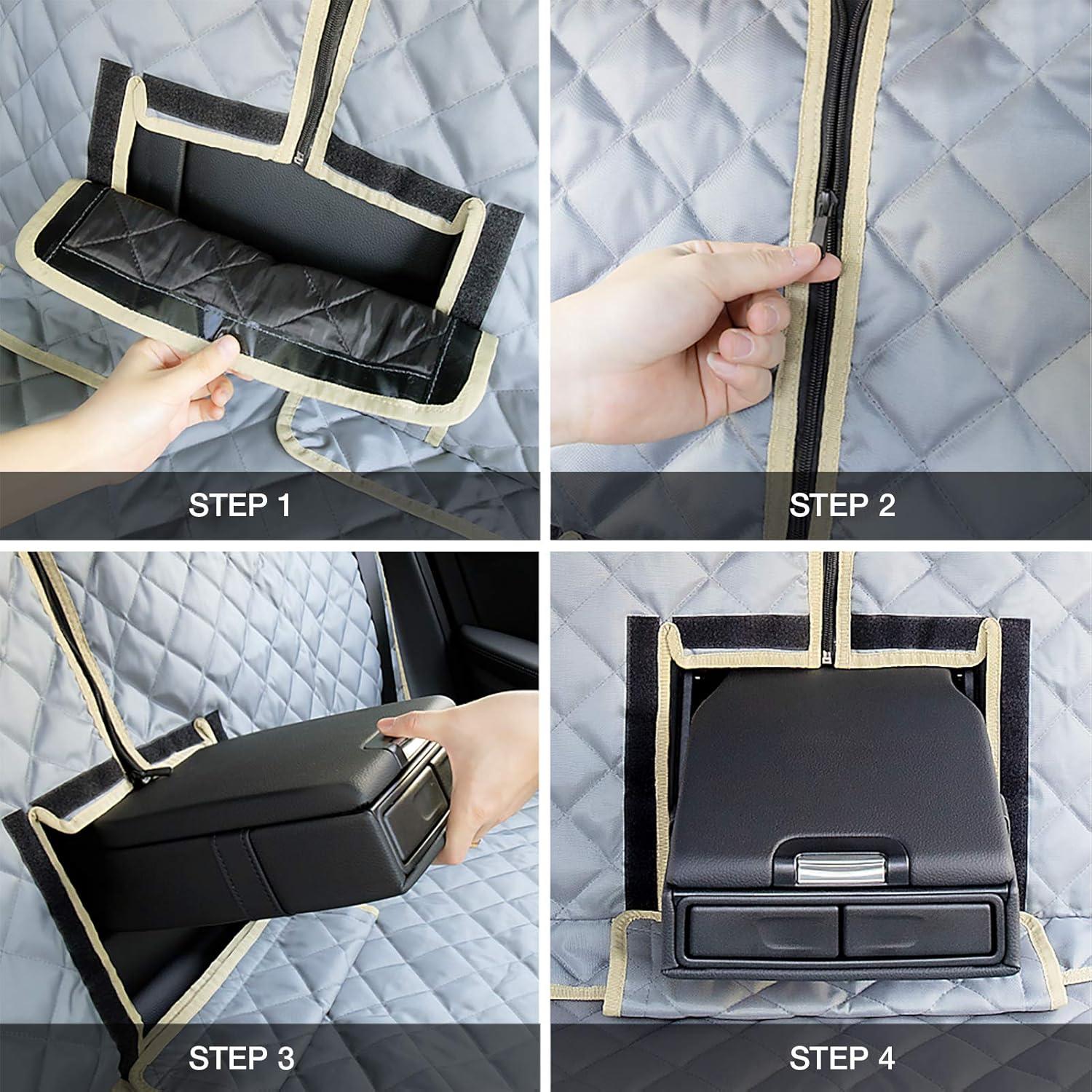 STEP 1

STEP 2

STEP 3

STEP 4