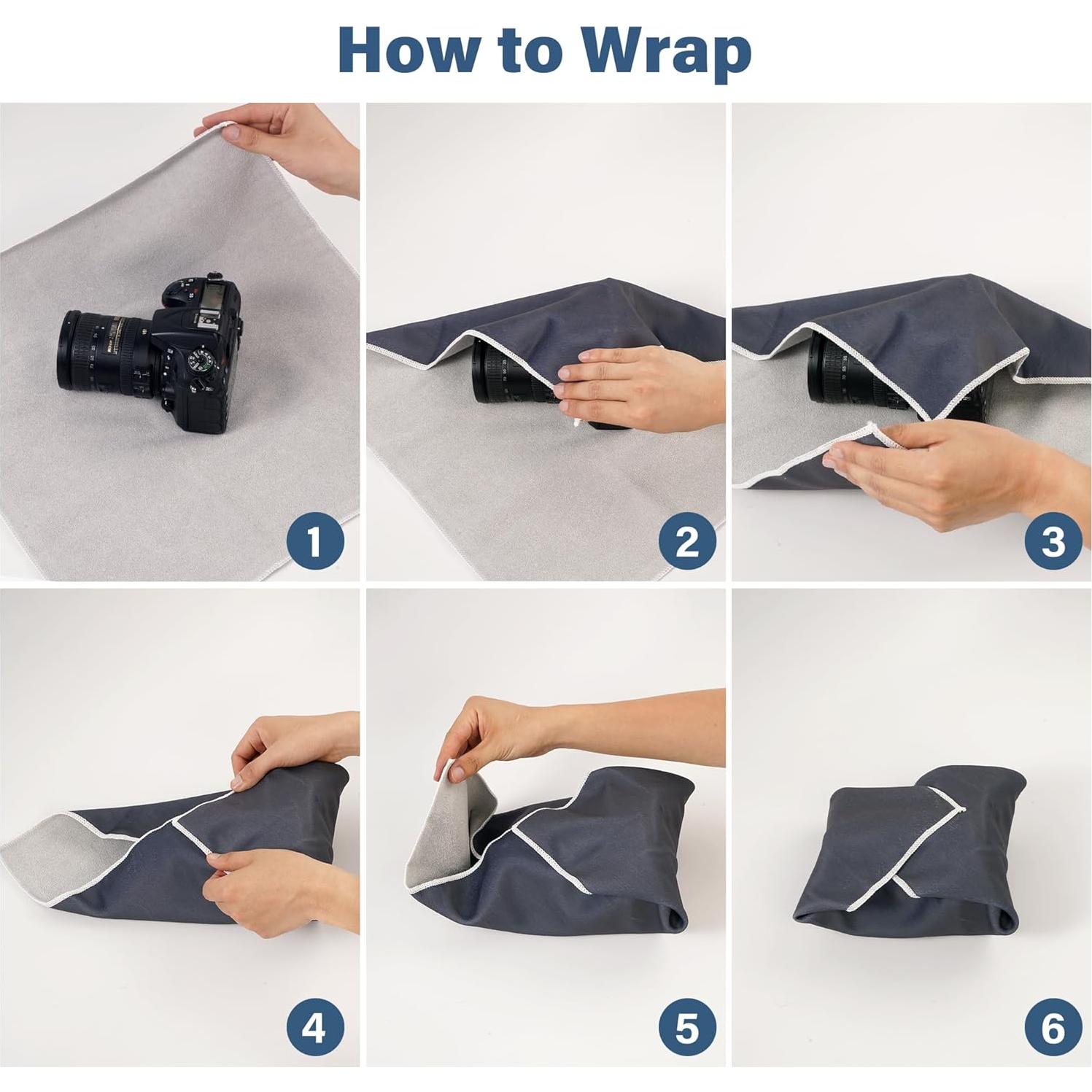 How to Wrap

1

2

3

4

5

6