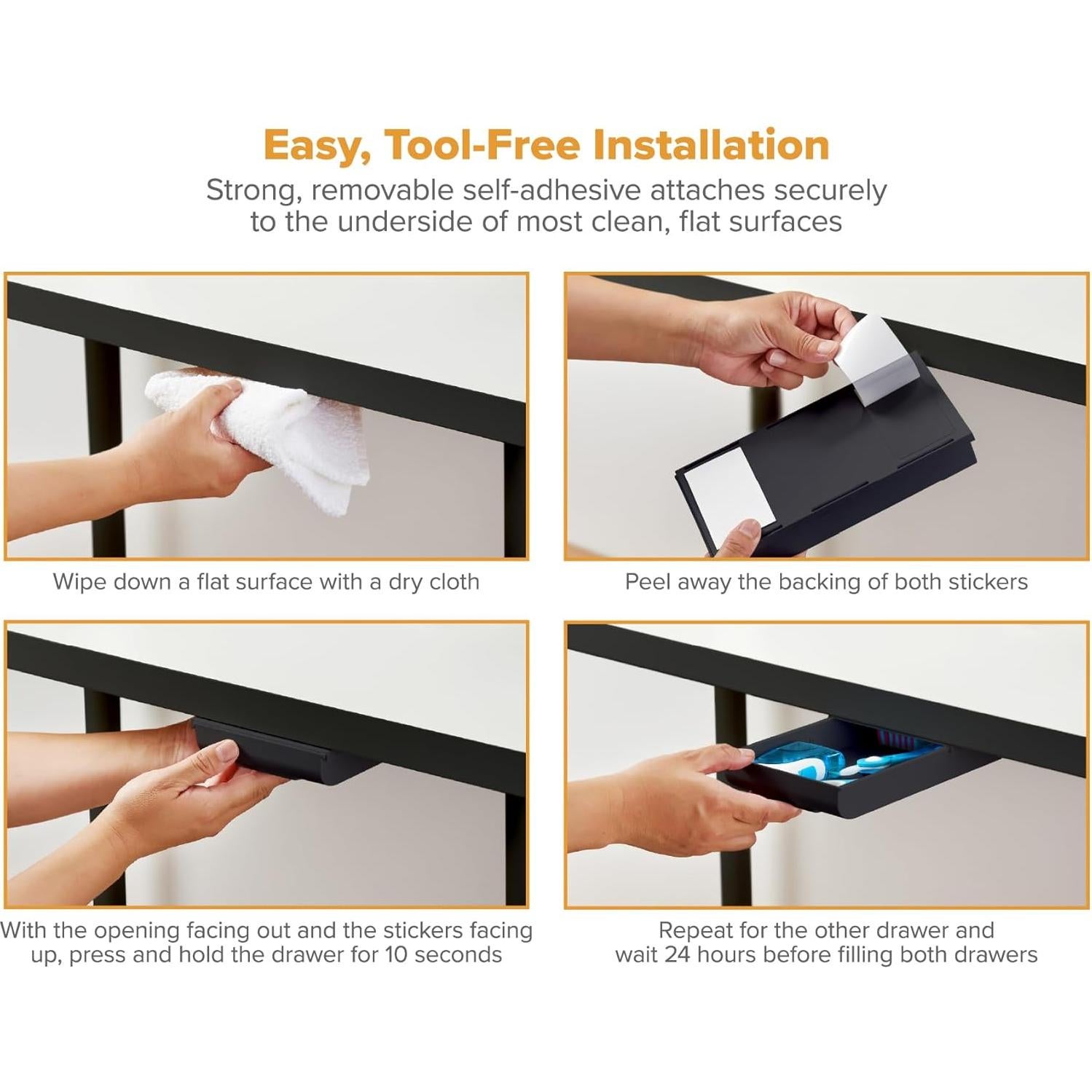 Easy, Tool-Free Installation

Strong, removable self-adhesive attaches securely to the underside of most clean, flat surfaces

Wipe down a flat surface with a dry cloth

Peel away the backing of both stickers

With the opening facing out and the stickers facing up, press and hold the drawer for 10 seconds

Repeat for the other drawer and wait 24 hours before filling both drawers