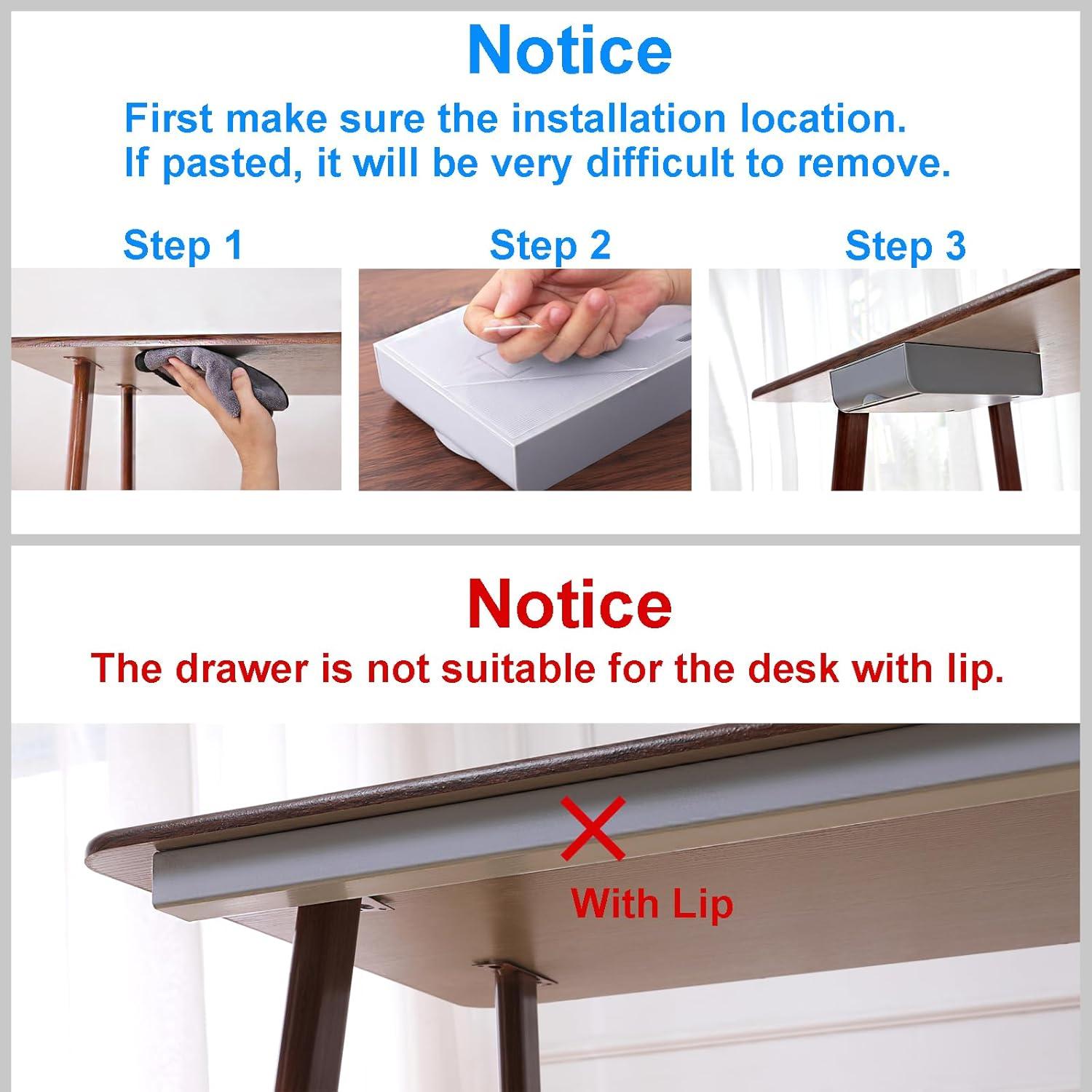 Notice

First make sure the installation location.
If pasted, it will be very difficult to remove.

Step 1

Step 2

Step 3

Notice

The drawer is not suitable for the desk with lip.

With Lip