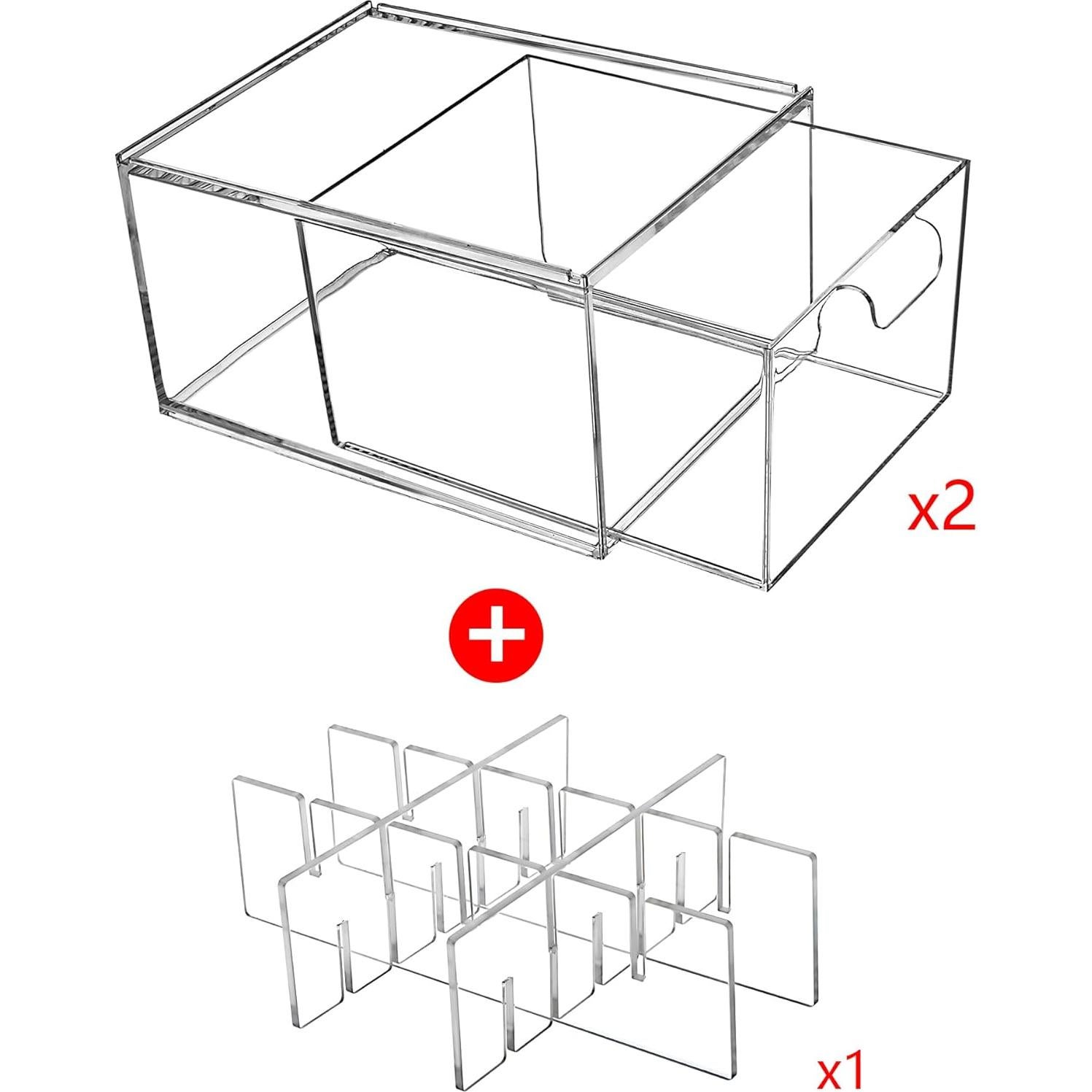 x2

+

x1