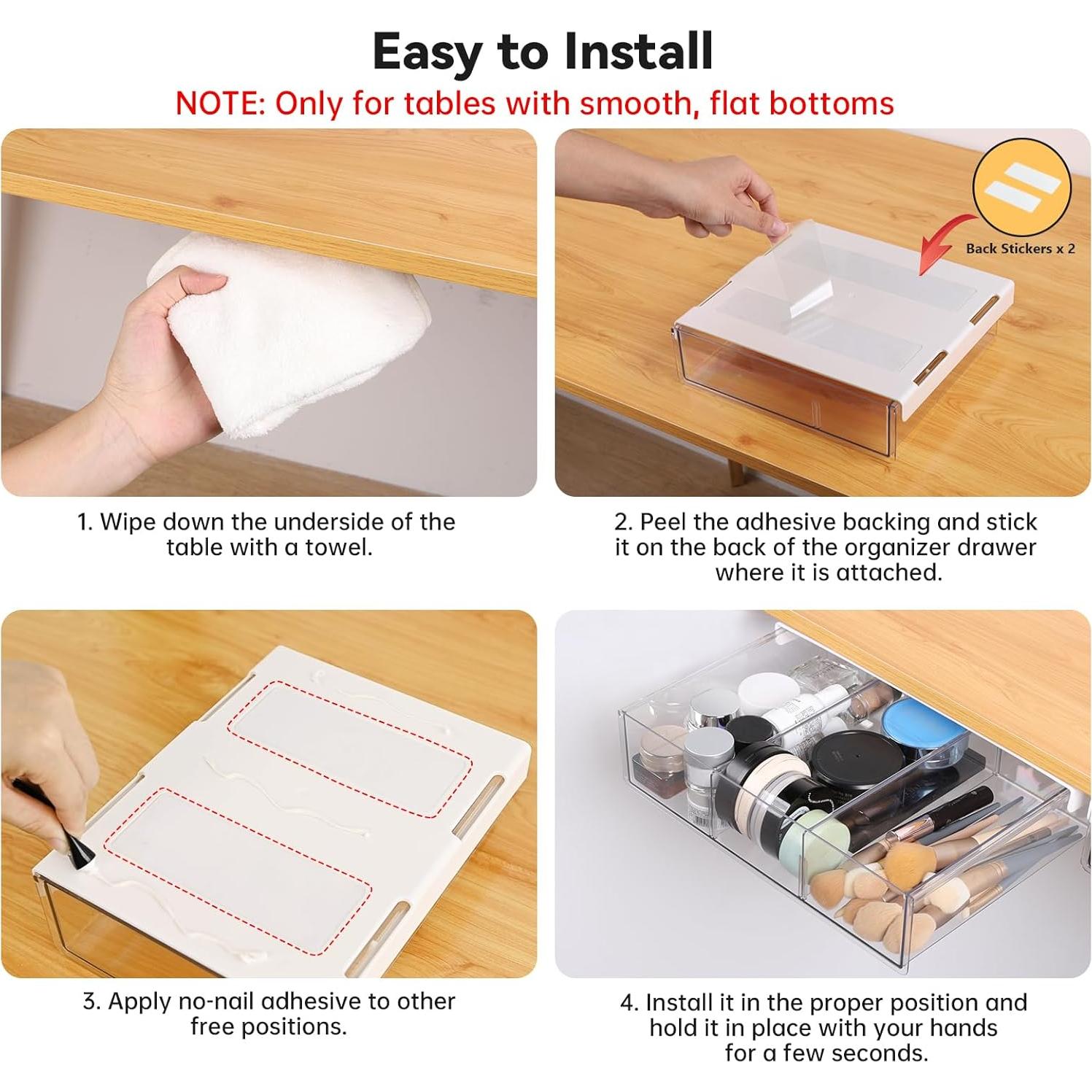 Easy to Install

NOTE: Only for tables with smooth, flat bottoms

Back Stickers x 2

1. Wipe down the underside of the table with a towel.

2. Peel the adhesive backing and stick it on the back of the organizer drawer where it is attached.

3. Apply no-nail adhesive to other free positions.

4. Install it in the proper position and hold it in place with your hands for a few seconds.