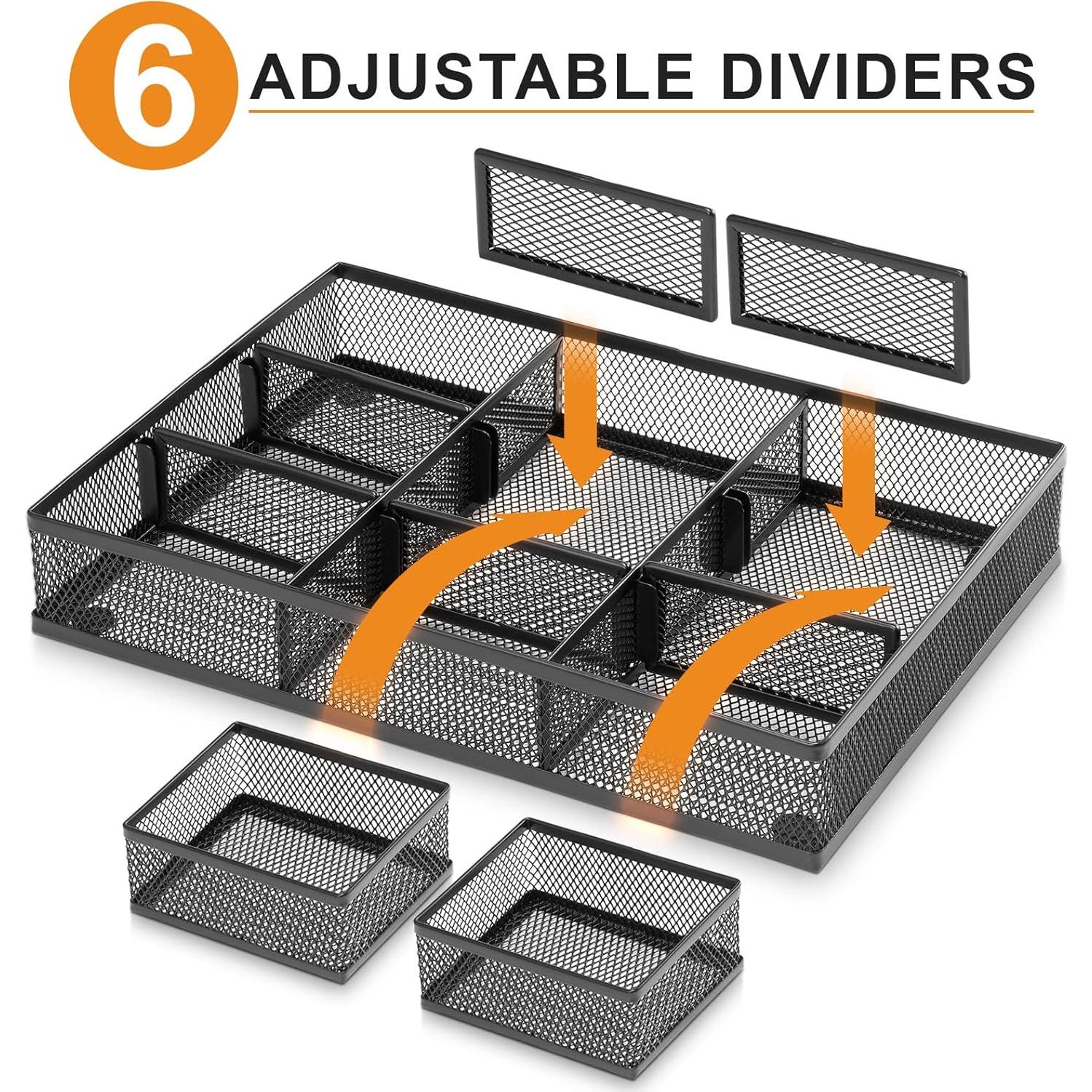 6 ADJUSTABLE DIVIDERS