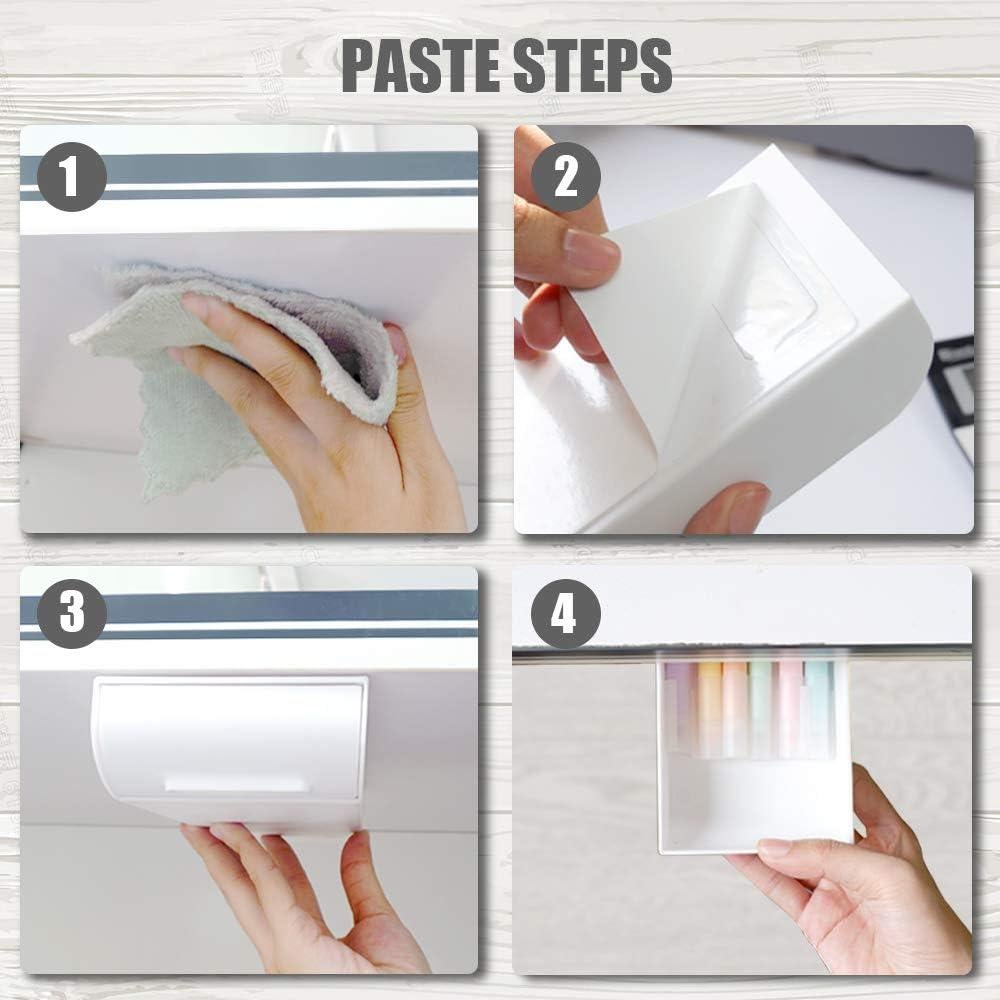 PASTE STEPS

1

2

3

4