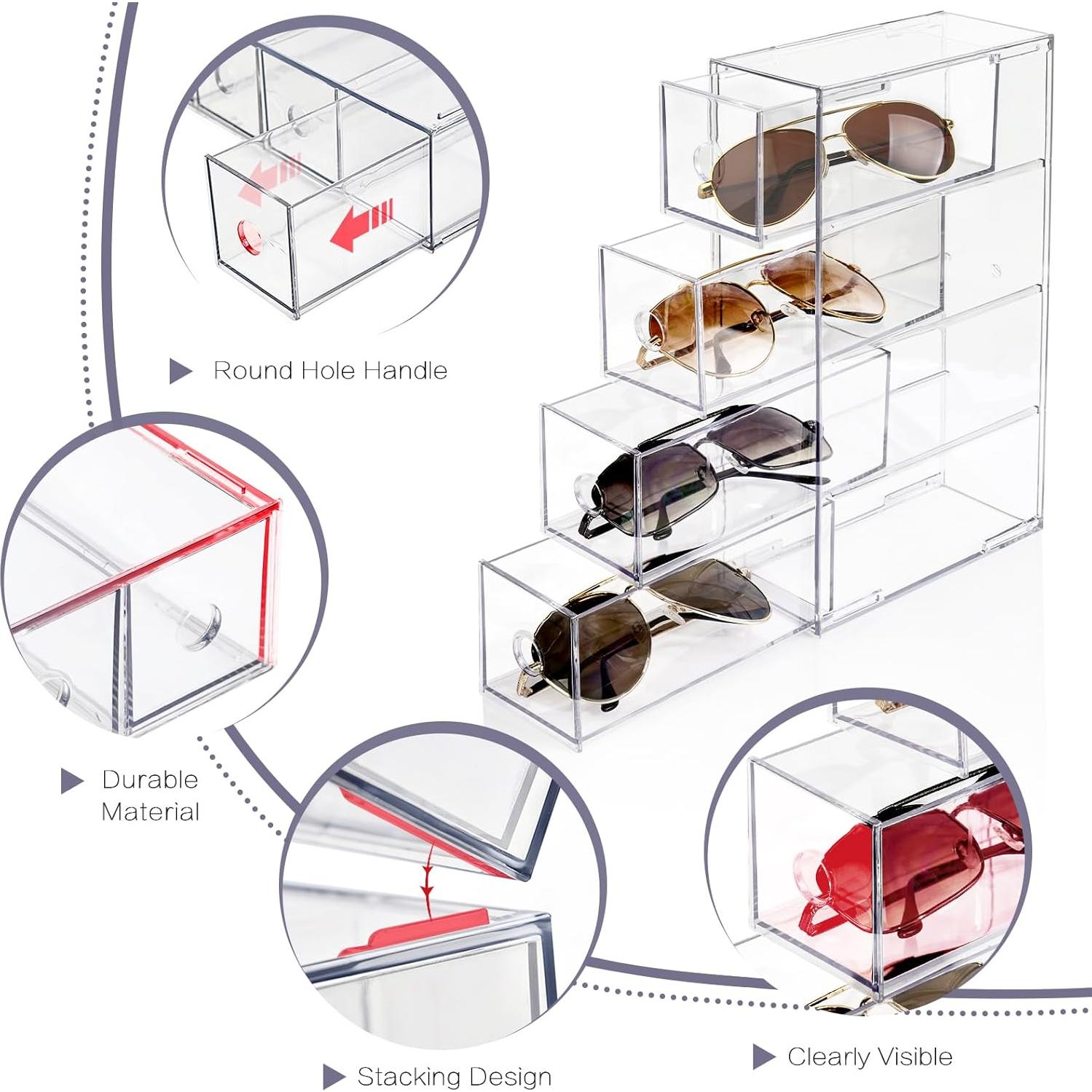 Round Hole Handle

Durable Material

Stacking Design

Clearly Visible