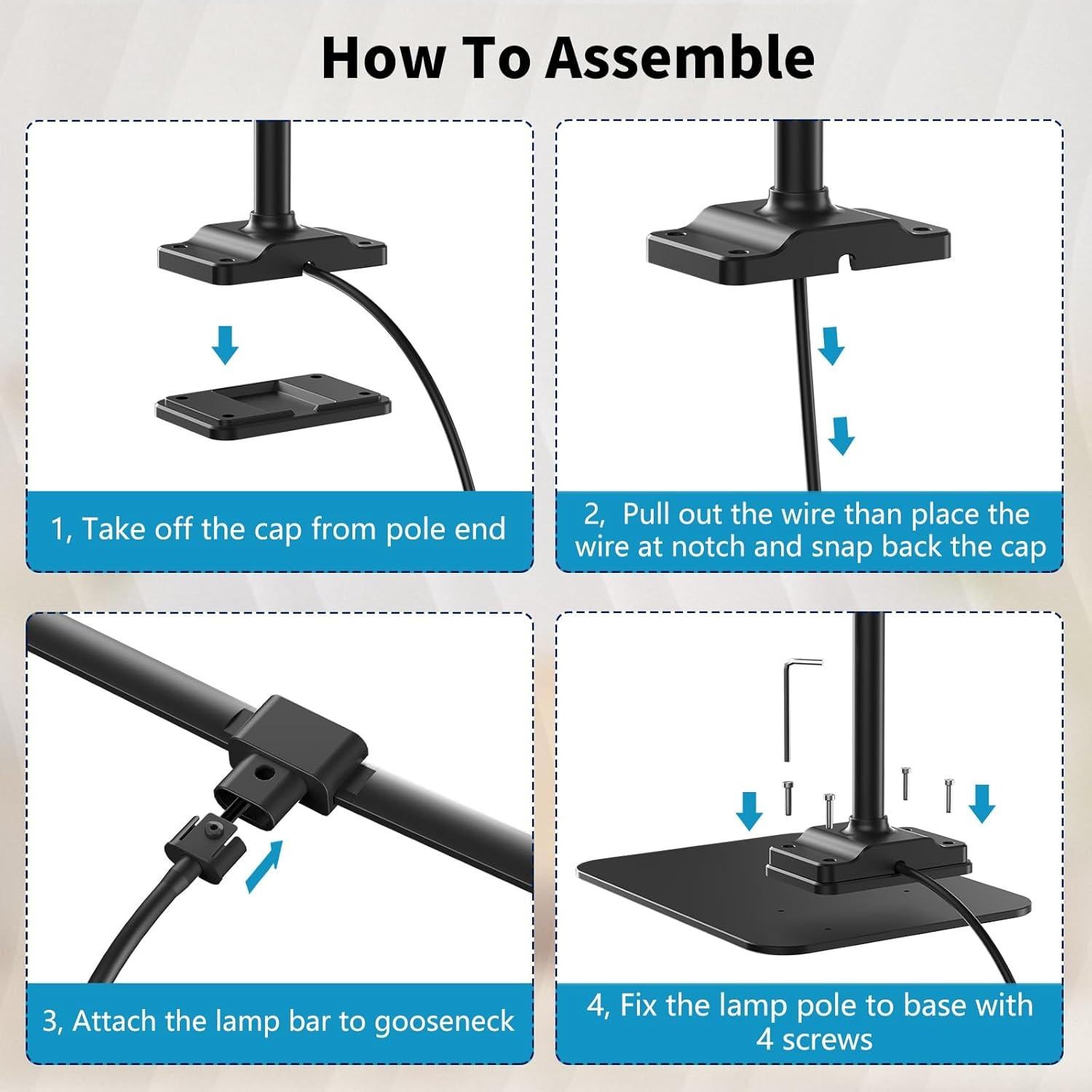 How To Assemble

1, Take off the cap from pole end

2, Pull out the wire than place the wire at notch and snap back the cap

3, Attach the lamp bar to gooseneck

4, Fix the lamp pole to base with 4 screws