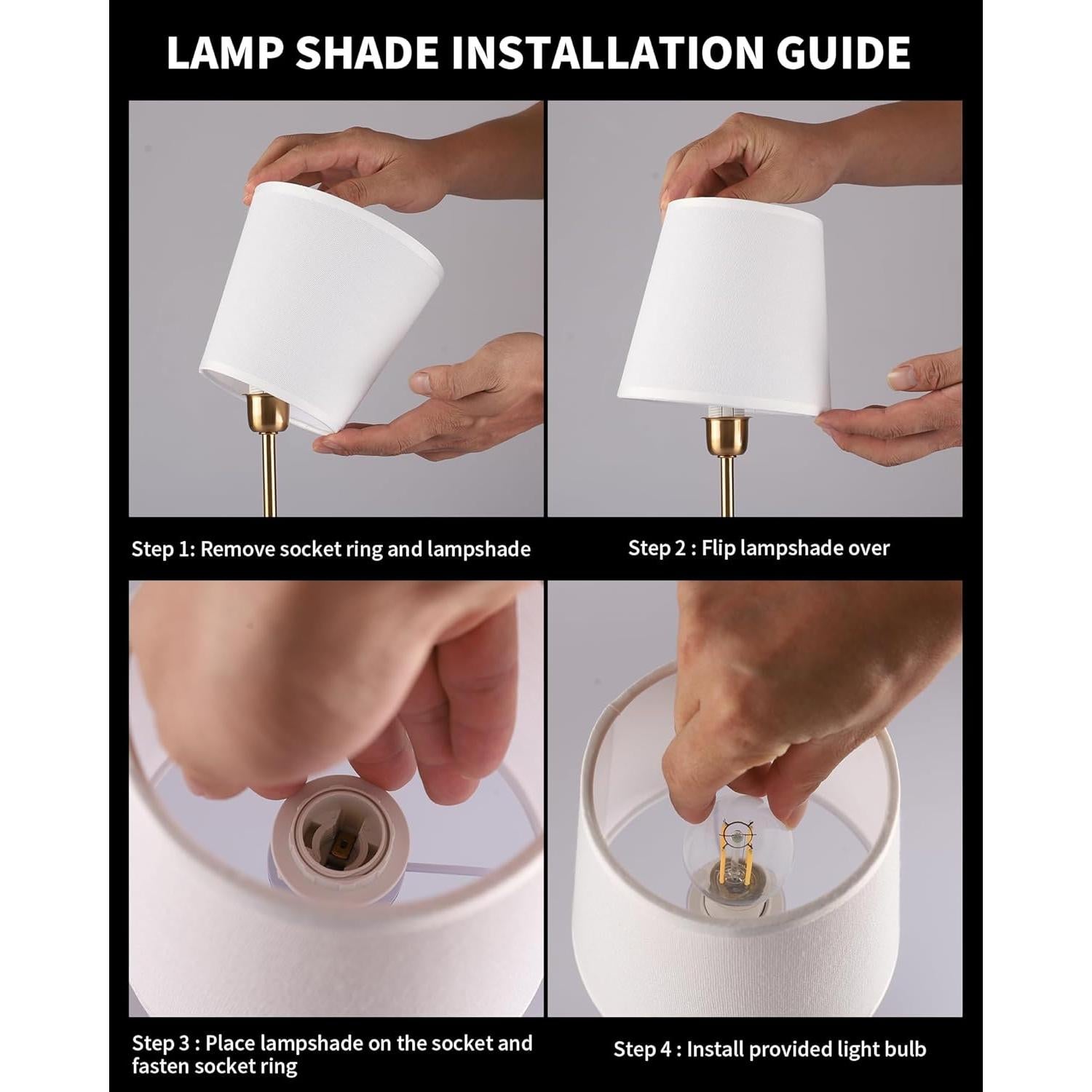 LAMP SHADE INSTALLATION GUIDE

Step 1: Remove socket ring and lampshade

Step 2 : Flip lampshade over

Step 3 : Place lampshade on the socket and fasten socket ring

Step 4 : Install provided light bulb