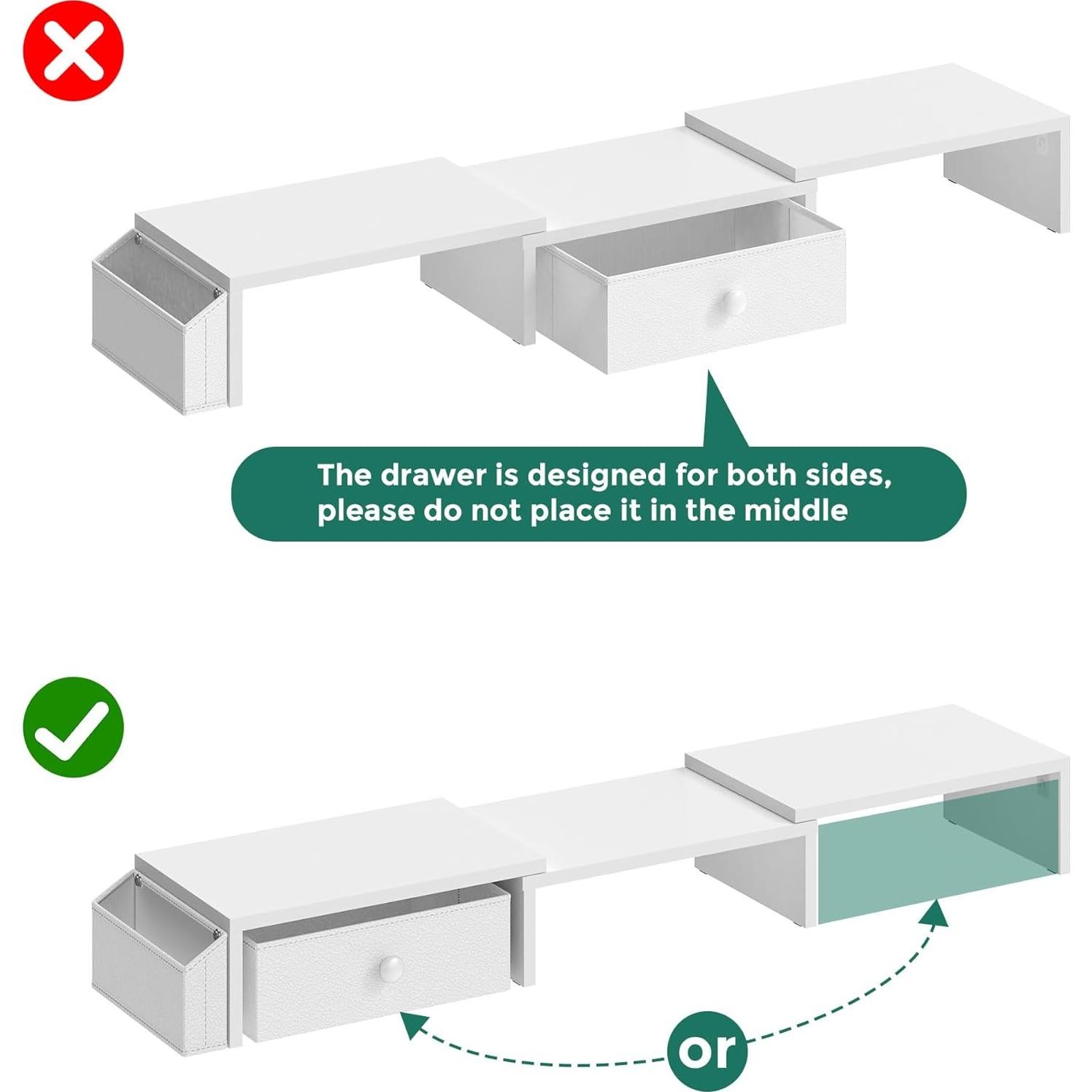 The drawer is designed for both sides, please do not place it in the middle

or