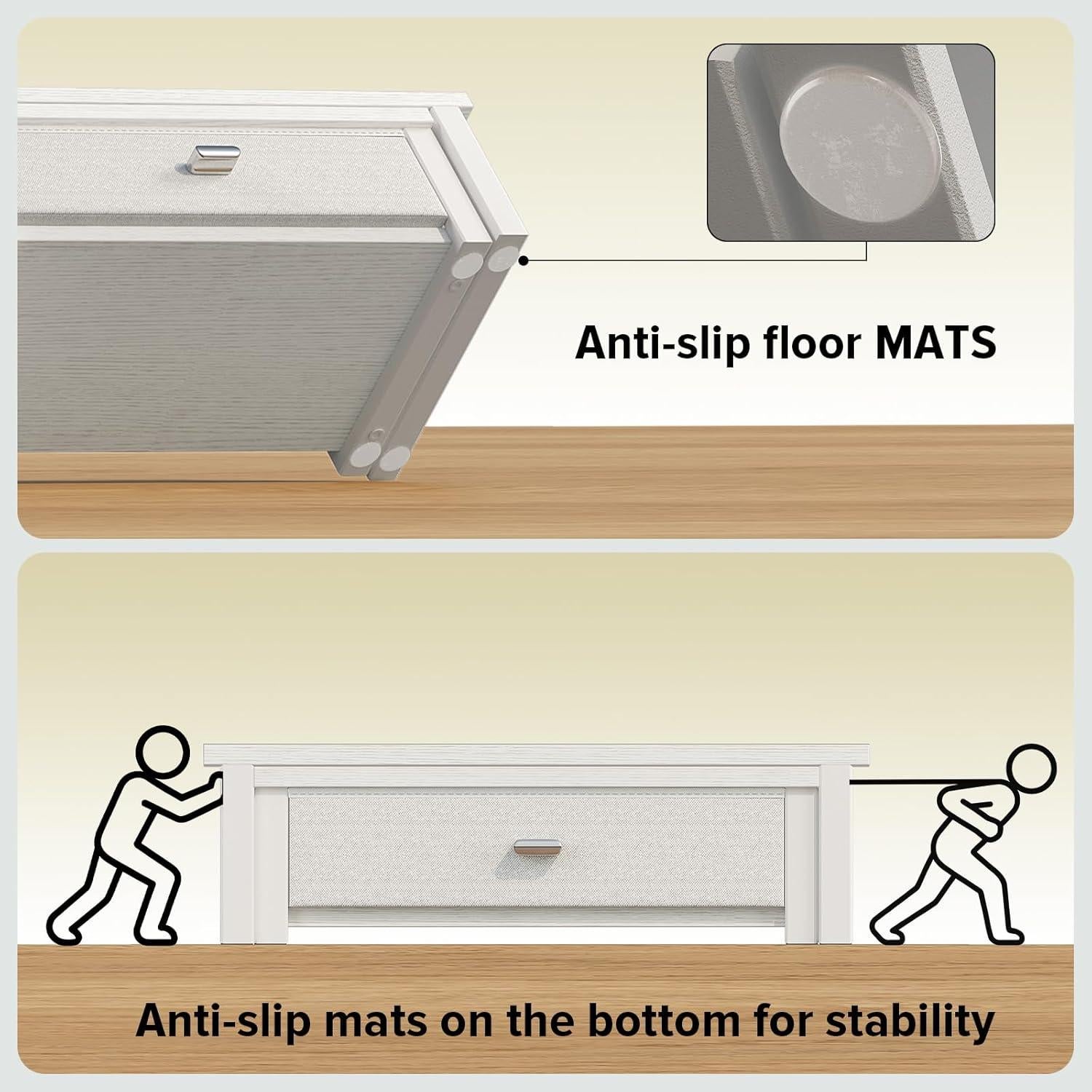 Anti-slip floor MATS

Anti-slip mats on the bottom for stability