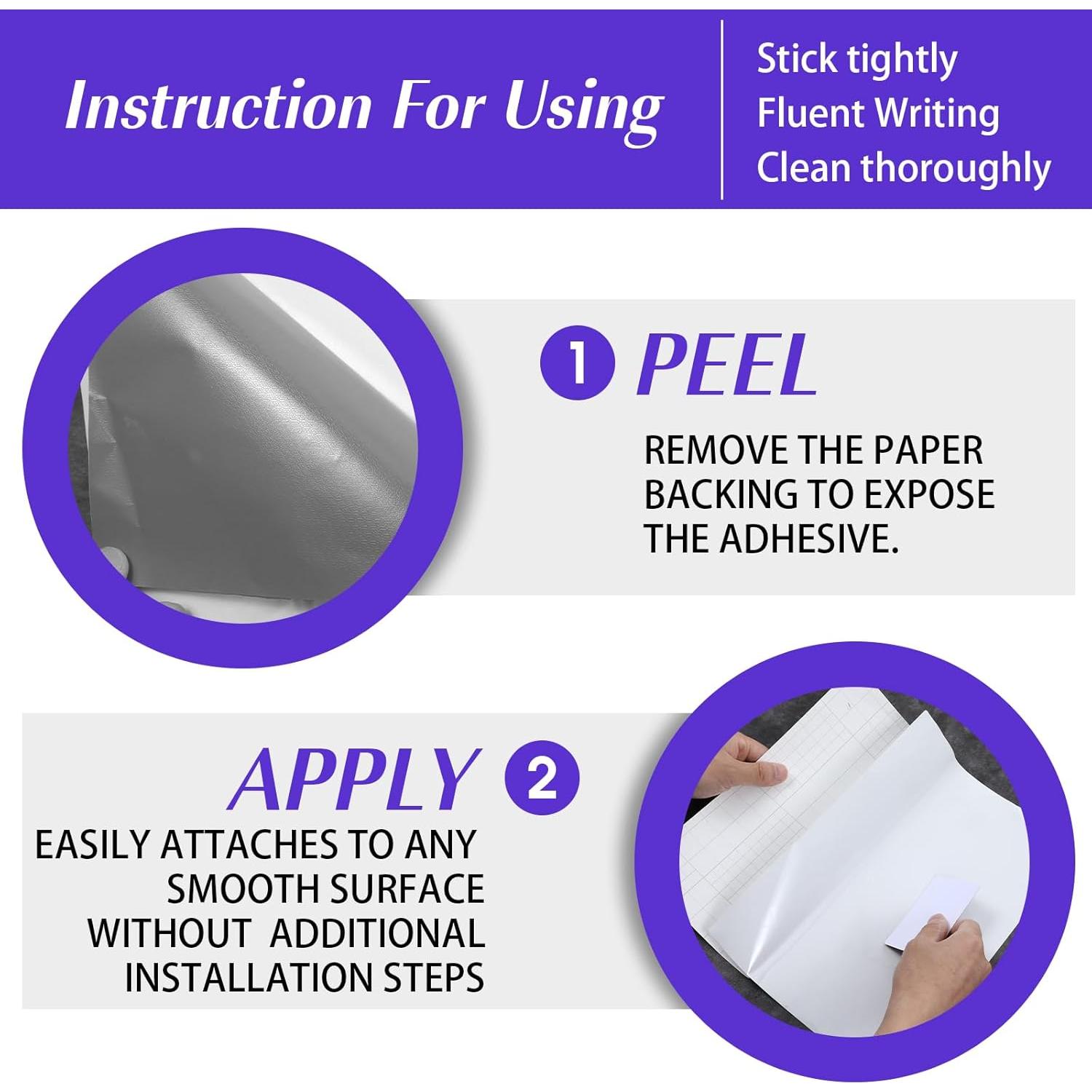 Instruction For Using

Stick tightly
Fluent Writing
Clean thoroughly

1 PEEL

REMOVE THE PAPER BACKING TO EXPOSE THE ADHESIVE.

APPLY 2

EASILY ATTACHES TO ANY SMOOTH SURFACE WITHOUT ADDITIONAL INSTALLATION STEPS