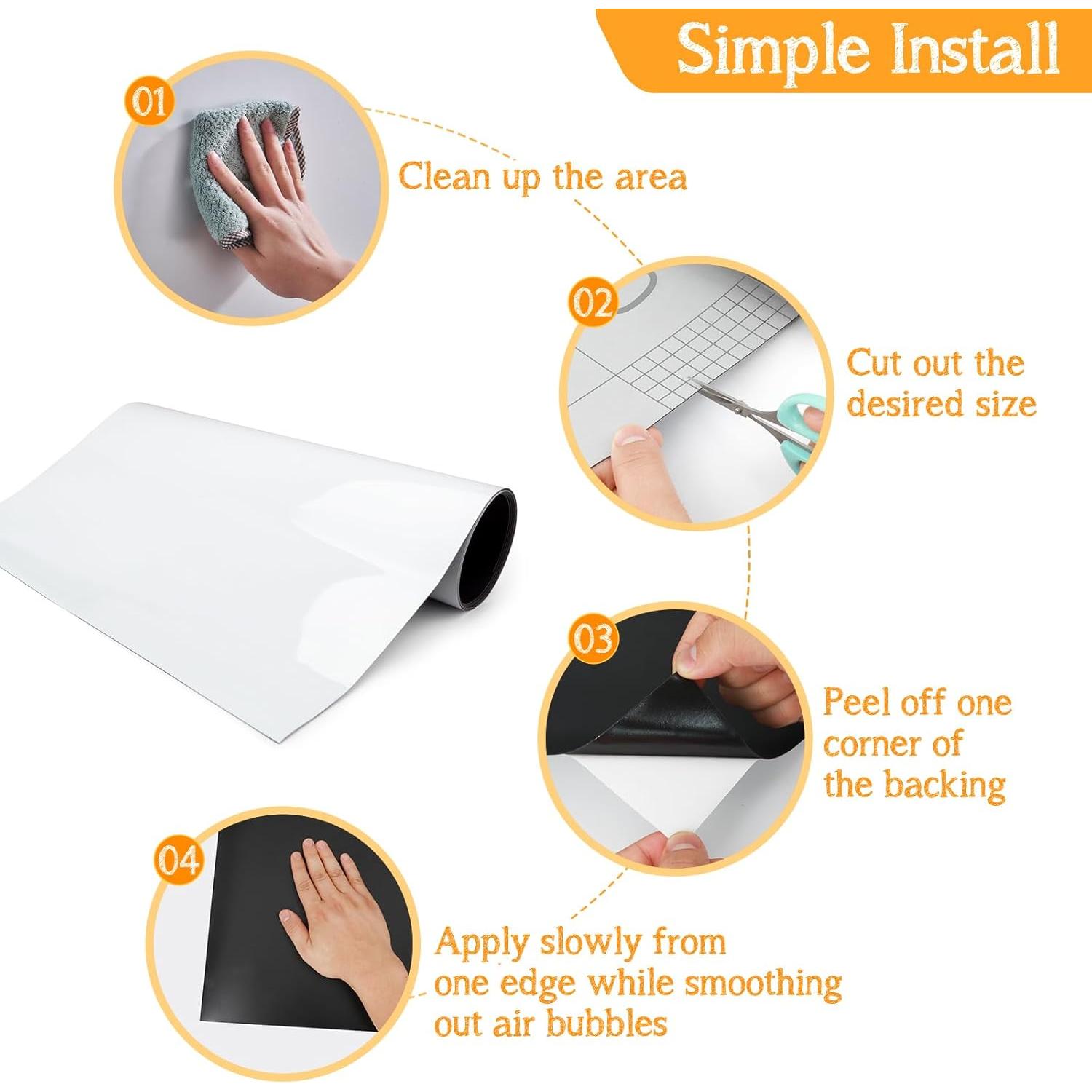 Simple Install

01

Clean up the area

02

Cut out the desired size

03

Peel off one corner of the backing

04

Apply slowly from one edge while smoothing out air bubbles