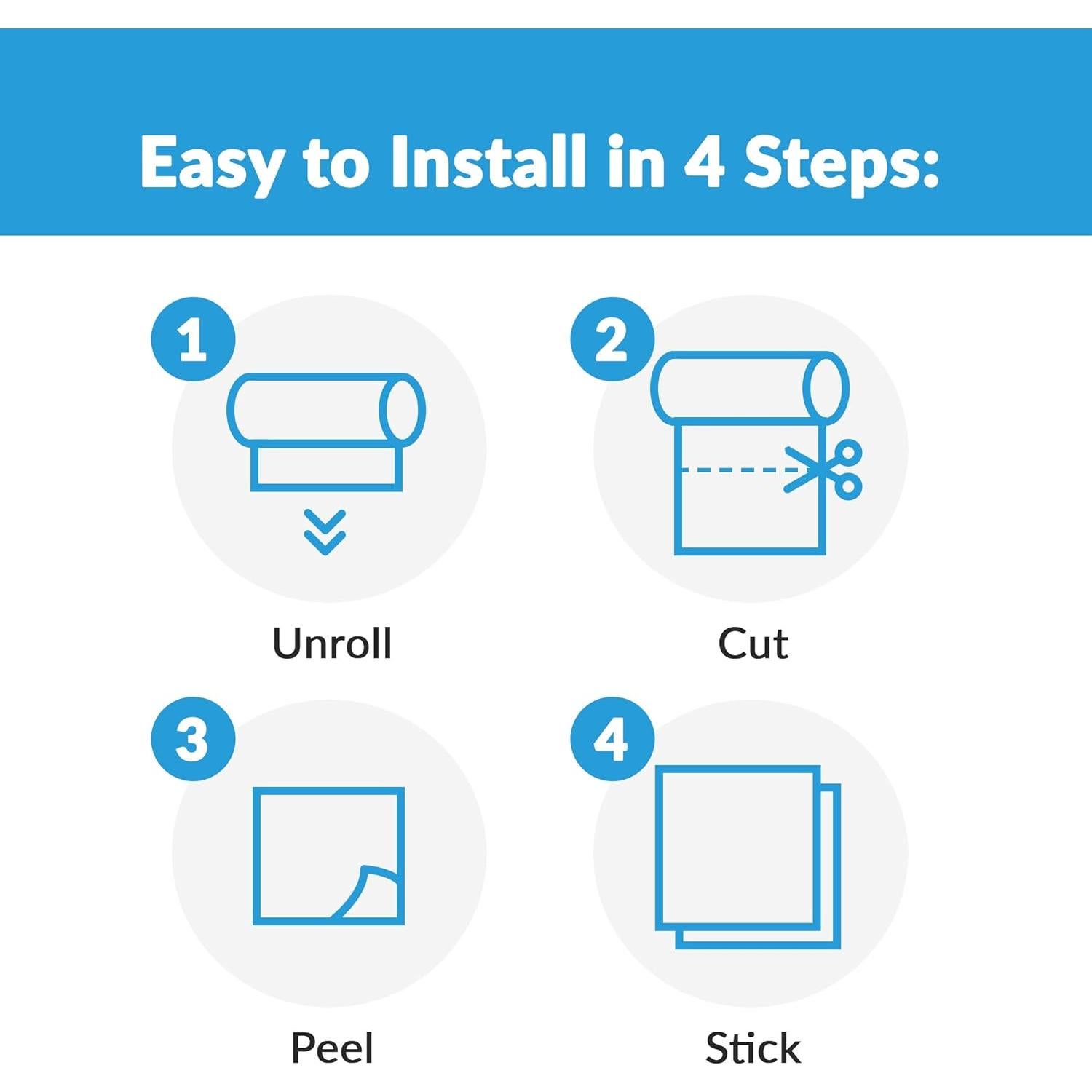 Easy to Install in 4 Steps:

1

Unroll

2

Cut

3

Peel

4

Stick