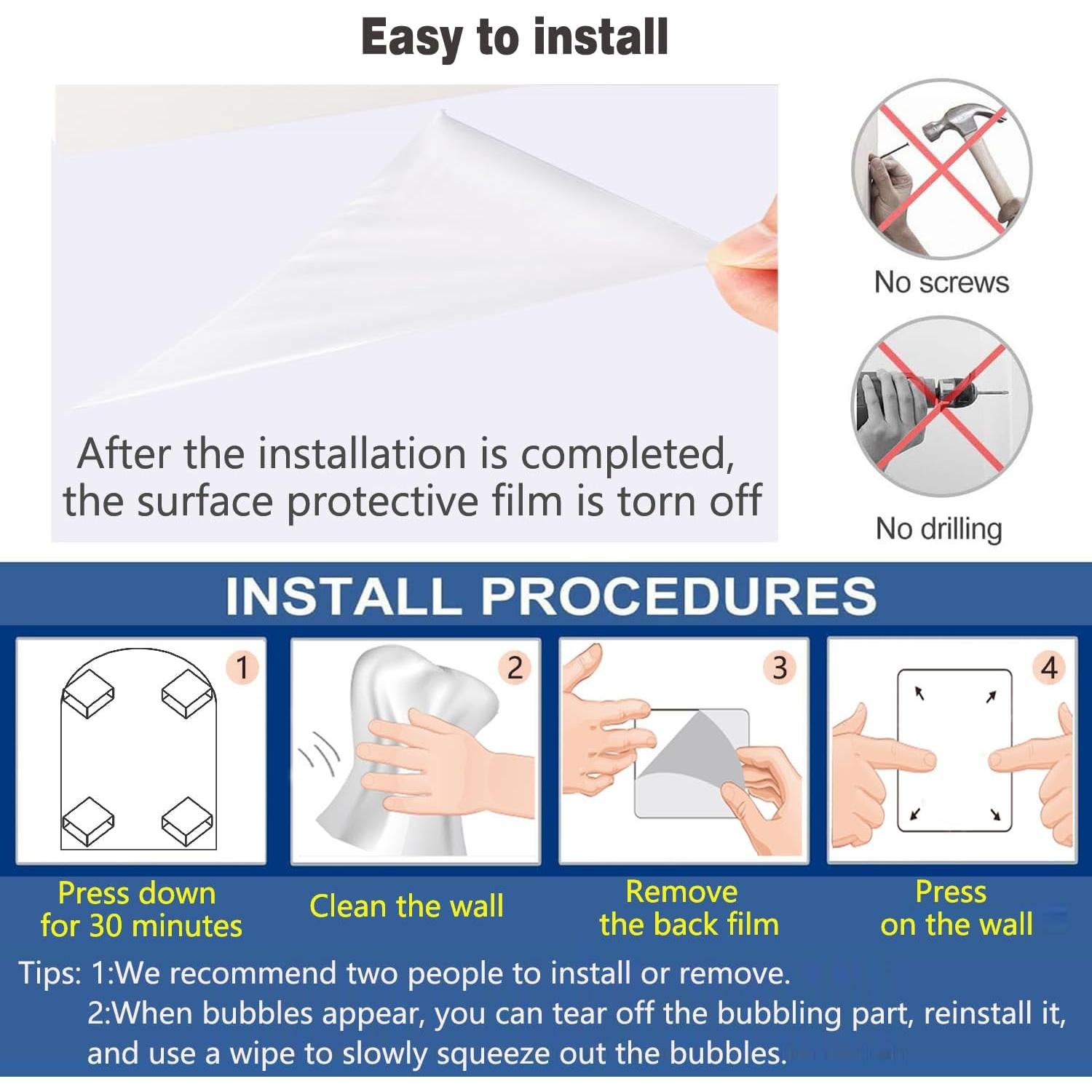 Easy to install

After the installation is completed, the surface protective film is torn off

No screws

No drilling

INSTALL PROCEDURES

1

2

3

4

Press down for 30 minutes

Clean the wall

Remove the back film

Press on the wall

Tips: 1:We recommend two people to install or remove.
2:When bubbles appear, you can tear off the bubbling part, reinstall it, and use a wipe to slowly squeeze out the bubbles.