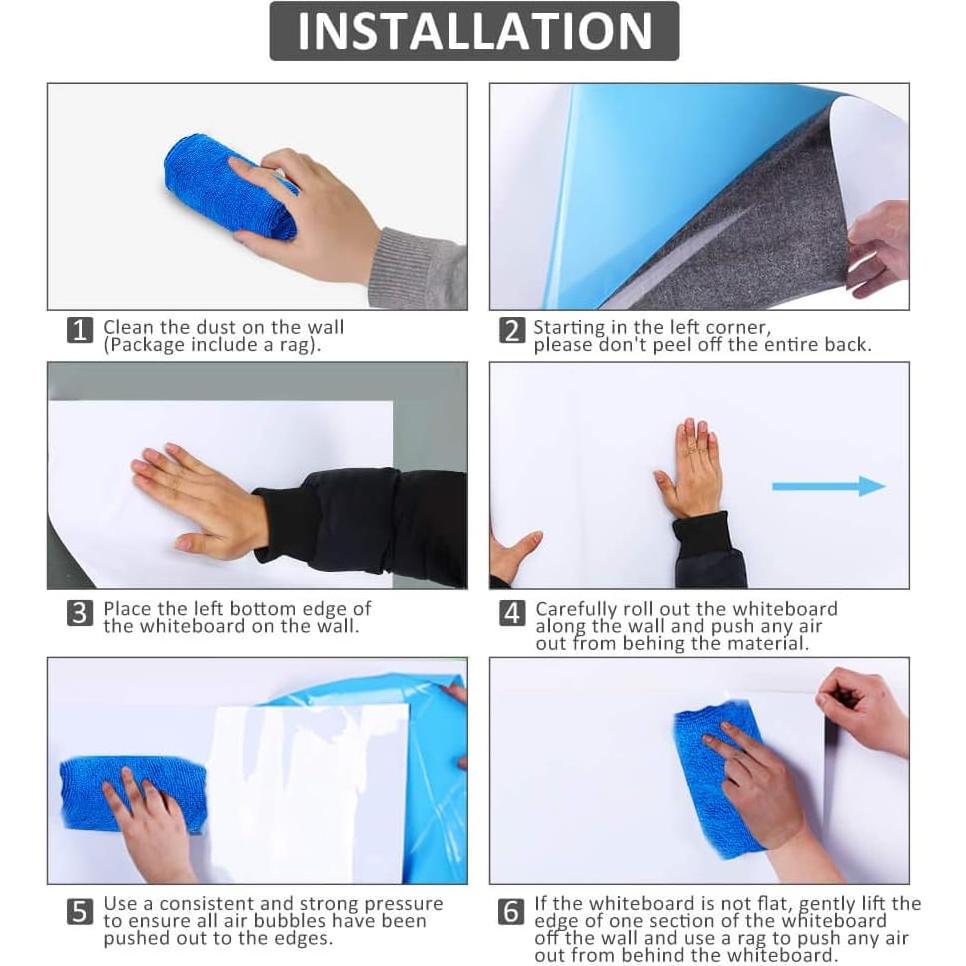 INSTALLATION

1 Clean the dust on the wall (Package include a rag).

2 Starting in the left corner, please don't peel off the entire back.

3 Place the left bottom edge of the whiteboard on the wall.

4 Carefully roll out the whiteboard along the wall and push any air out from behing the material.

5 Use a consistent and strong pressure to ensure all air bubbles have been pushed out to the edges.

6 If the whiteboard is not flat, gently lift the edge of one section of the whiteboard off the wall and use a rag to push any air out from behind the whiteboard.