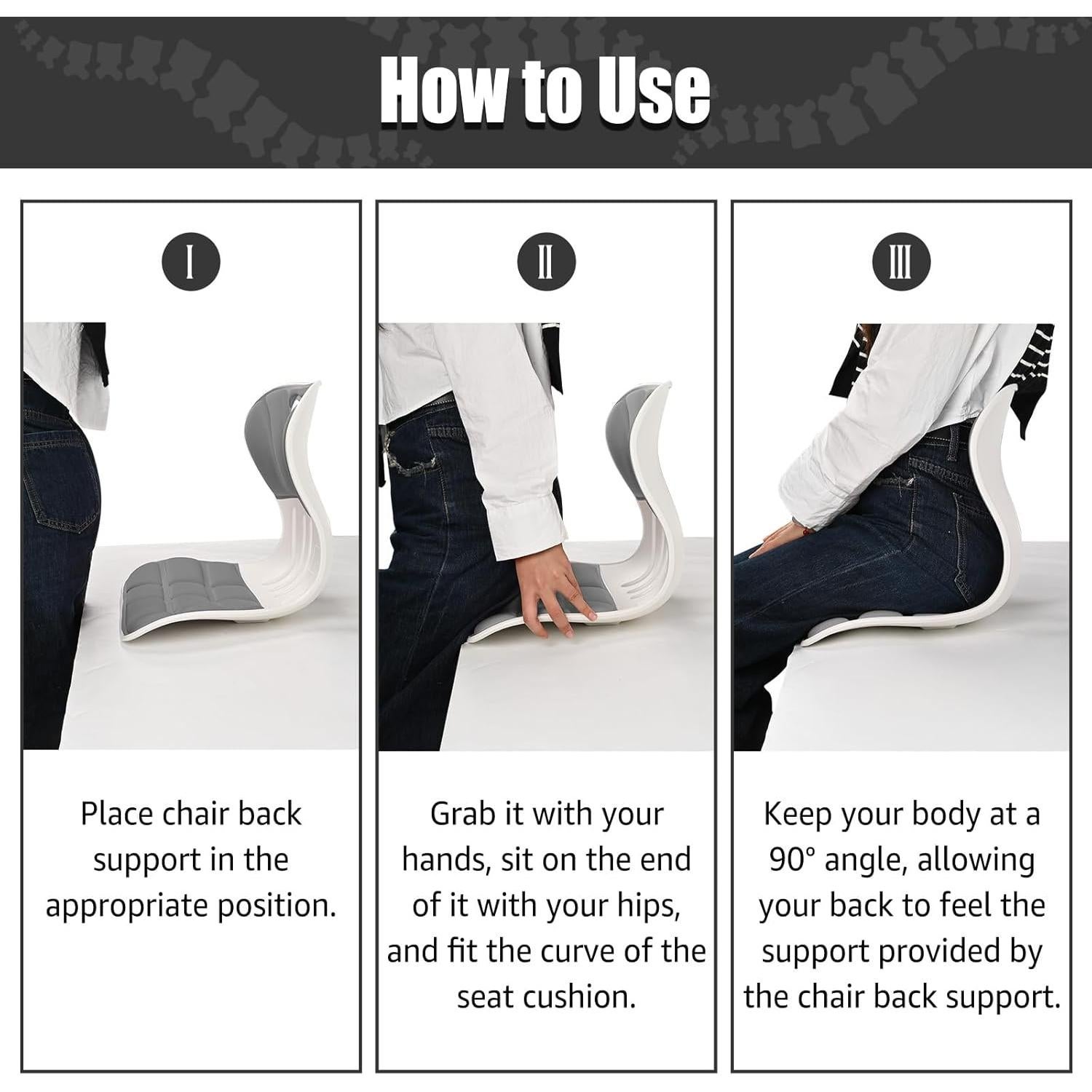 How to Use

Ⅰ

Place chair back support in the appropriate position.

Ⅱ

Grab it with your hands, sit on the end of it with your hips, and fit the curve of the seat cushion.

Ⅲ

Keep your body at a 90° angle, allowing your back to feel the support provided by the chair back support.