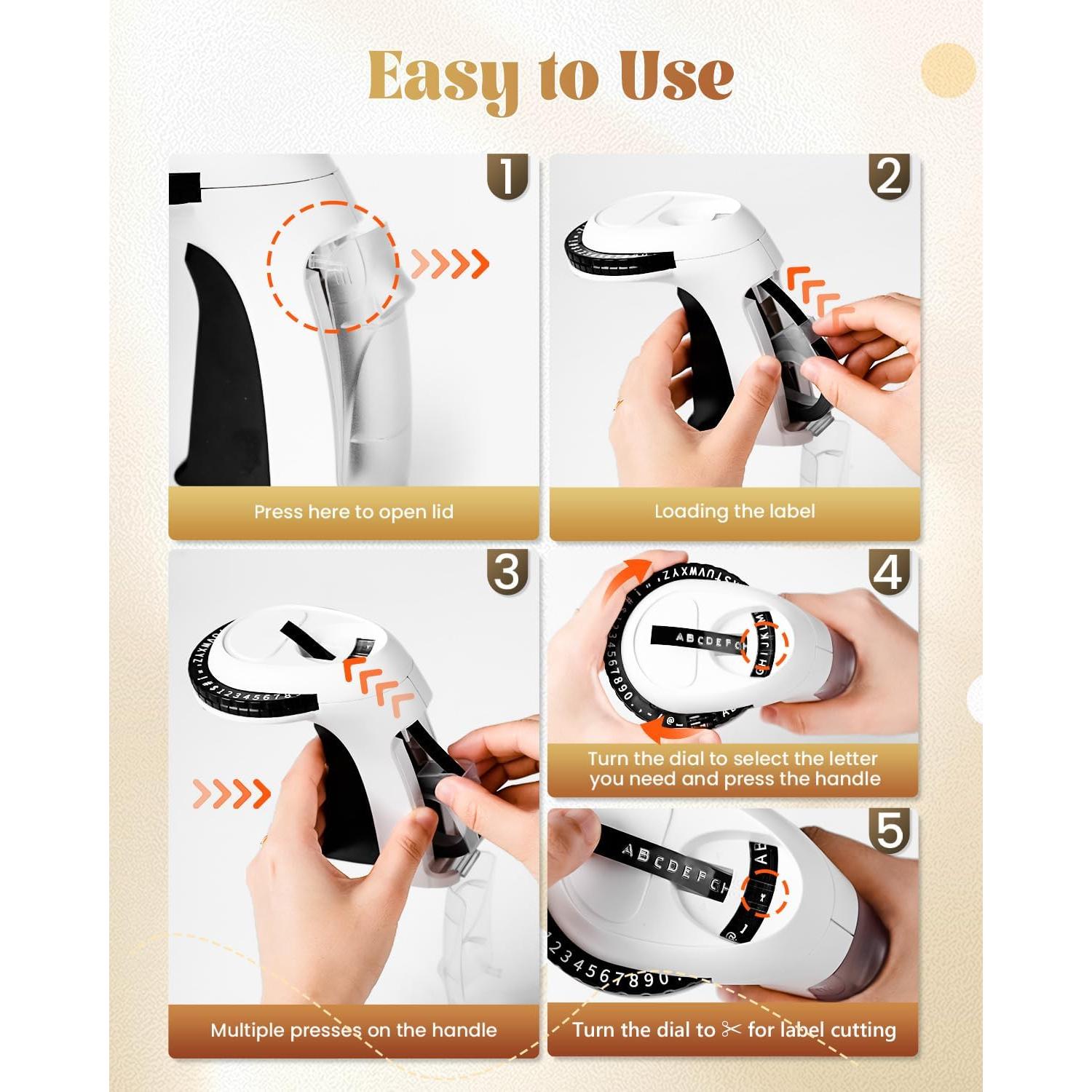 Easy to Use

1

Press here to open lid

2

Loading the label

3

Multiple presses on the handle

4

ABCDEFG

Turn the dial to select the letter you need and press the handle

5

ABCDEFGH

1234567890

Turn the dial to ✂ for label cutting