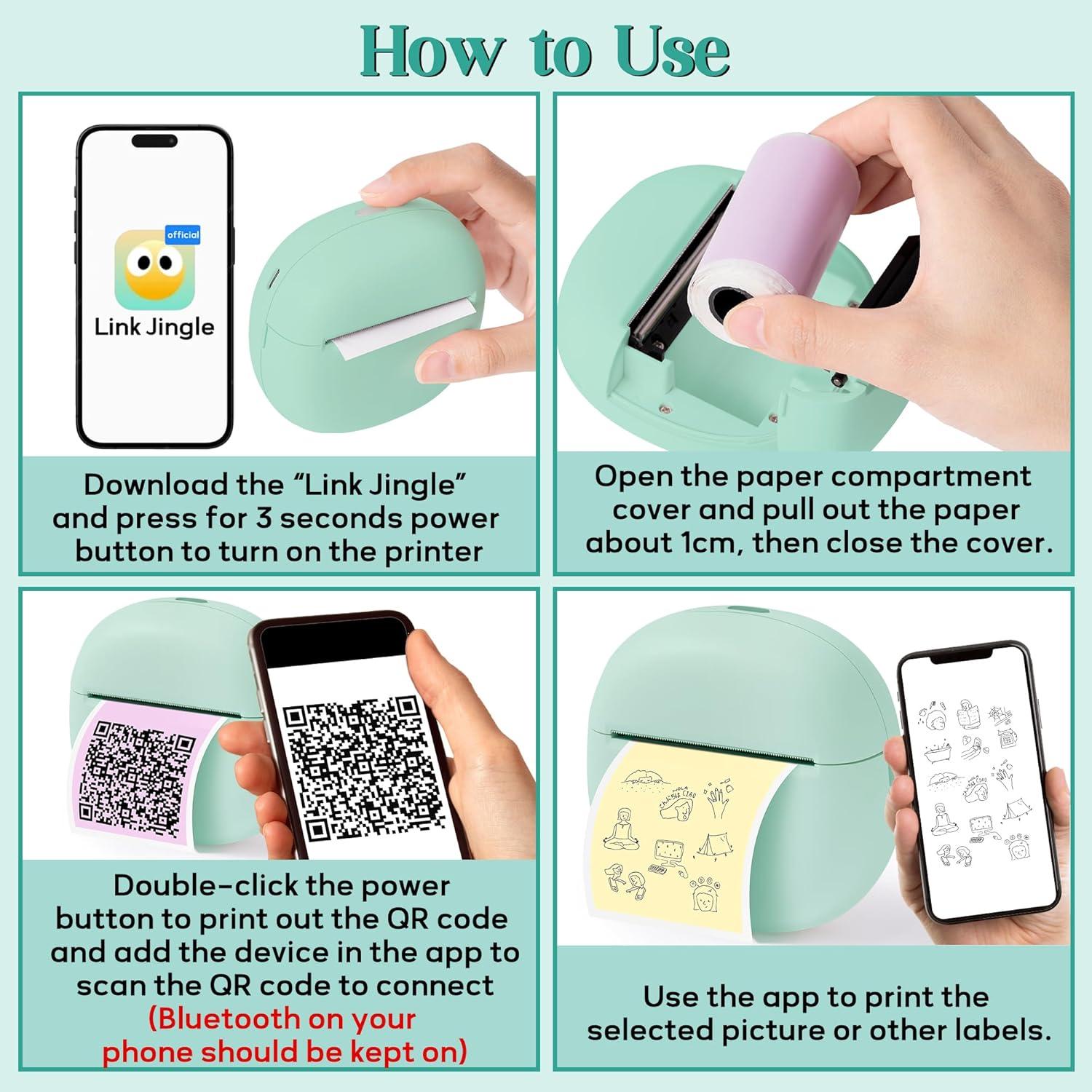 How to Use

official

Link Jingle

Download the “Link Jingle” and press for 3 seconds power button to turn on the printer

Open the paper compartment cover and pull out the paper about 1cm, then close the cover.

Double-click the power button to print out the QR code and add the device in the app to scan the QR code to connect (Bluetooth on your phone should be kept on)

Use the app to print the selected picture or other labels.