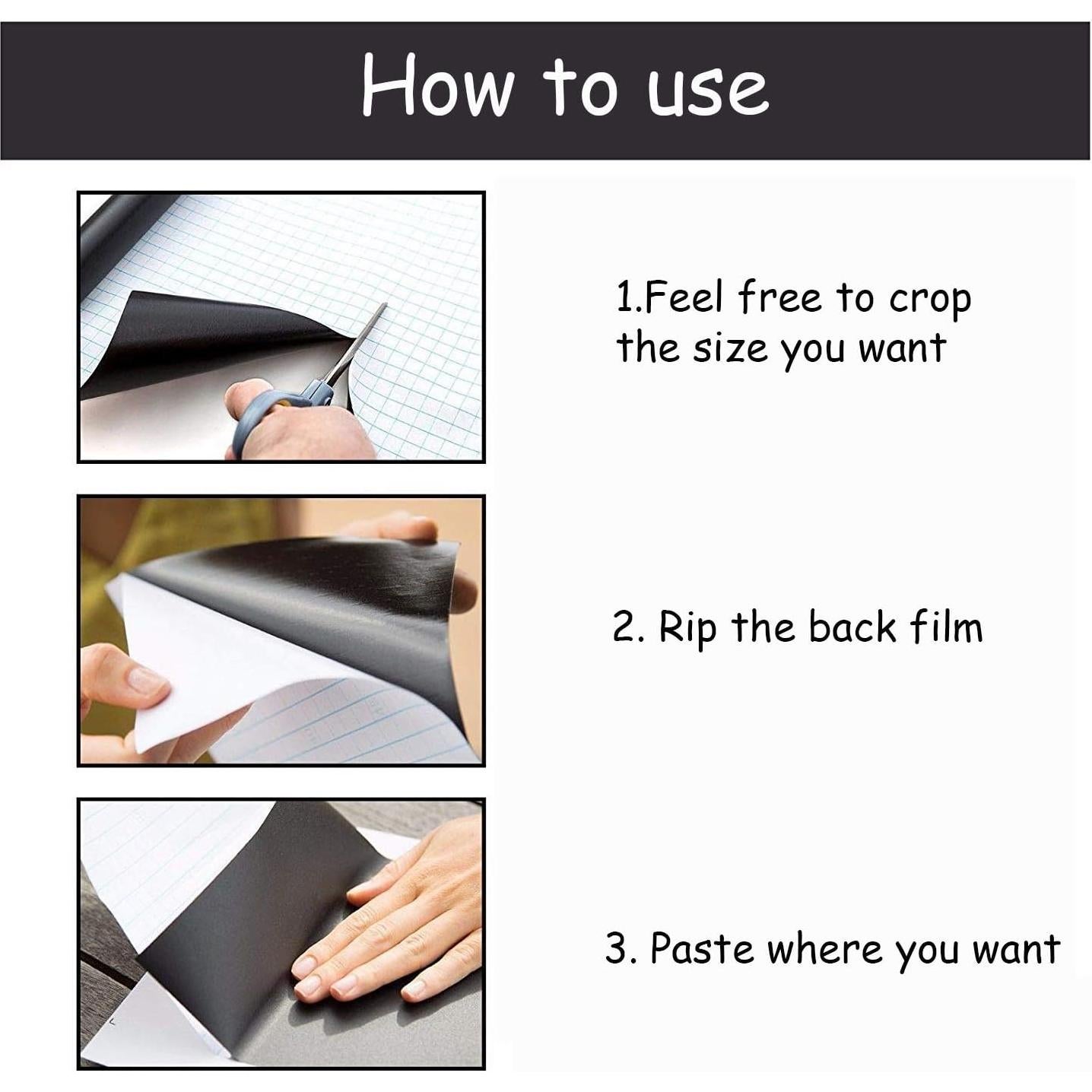 How to use

1.Feel free to crop the size you want

2. Rip the back film

3. Paste where you want