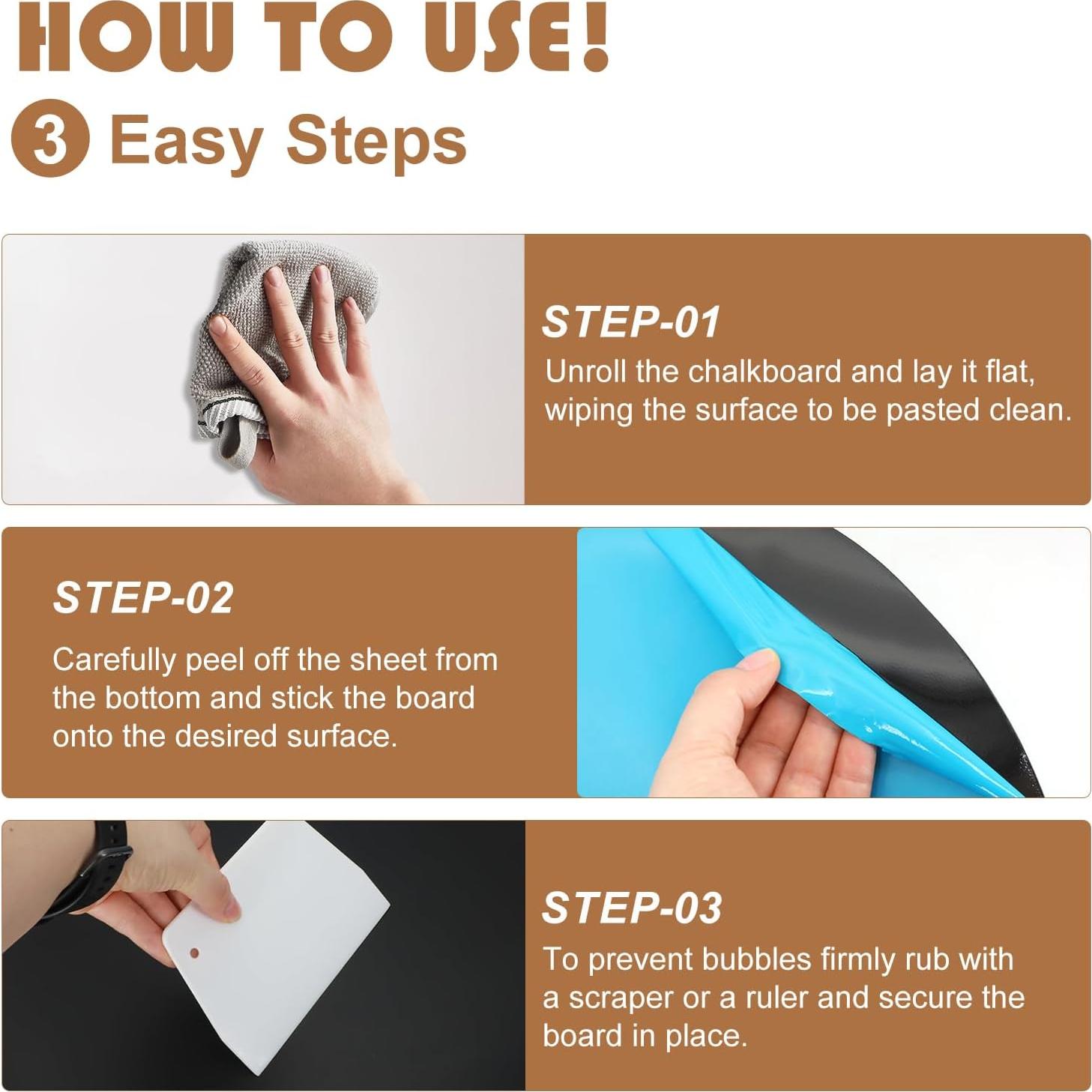 HOW TO USE!

3 Easy Steps

STEP-01

Unroll the chalkboard and lay it flat, wiping the surface to be pasted clean.

STEP-02

Carefully peel off the sheet from the bottom and stick the board onto the desired surface.

STEP-03

To prevent bubbles firmly rub with a scraper or a ruler and secure the board in place.