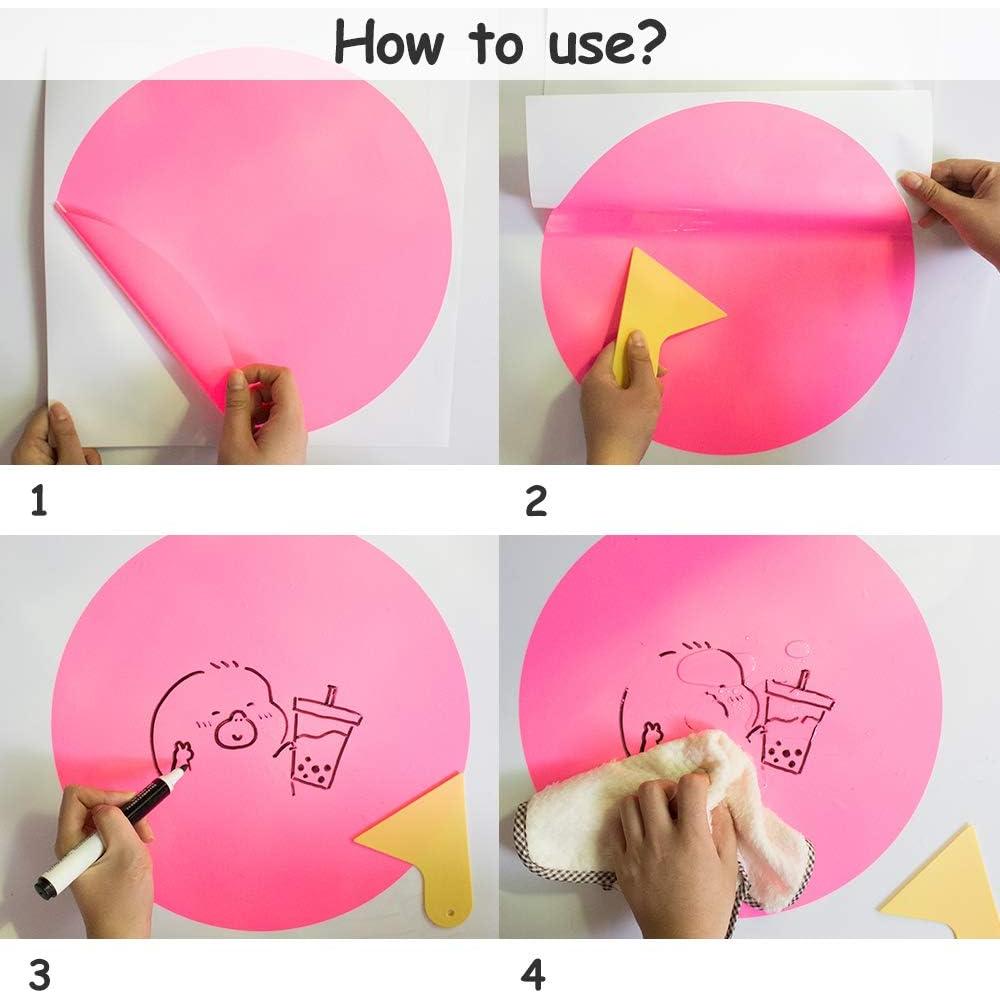 How to use?

1

2

3

4