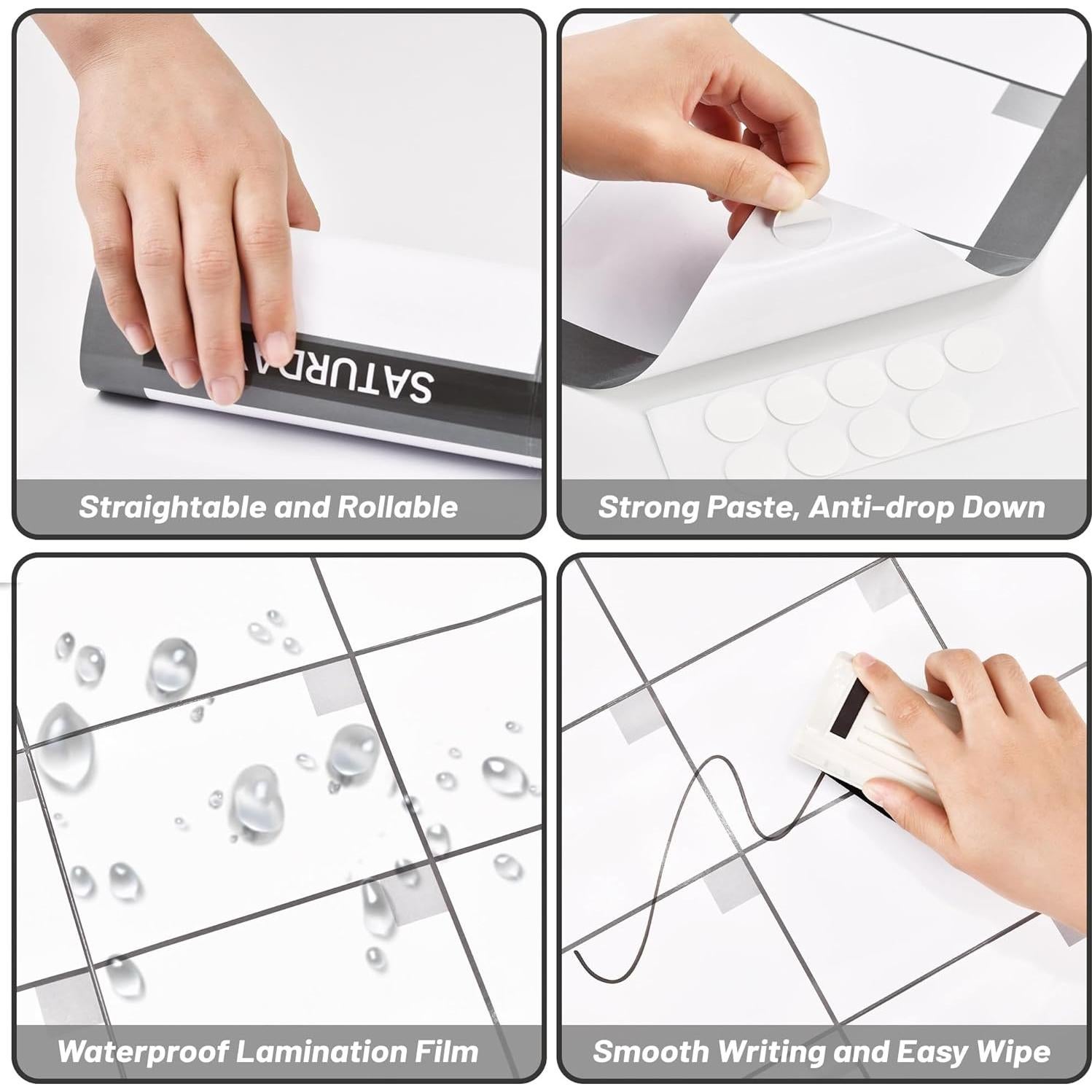 SATURDA

Straightable and Rollable

Strong Paste, Anti-drop Down

Waterproof Lamination Film

Smooth Writing and Easy Wipe