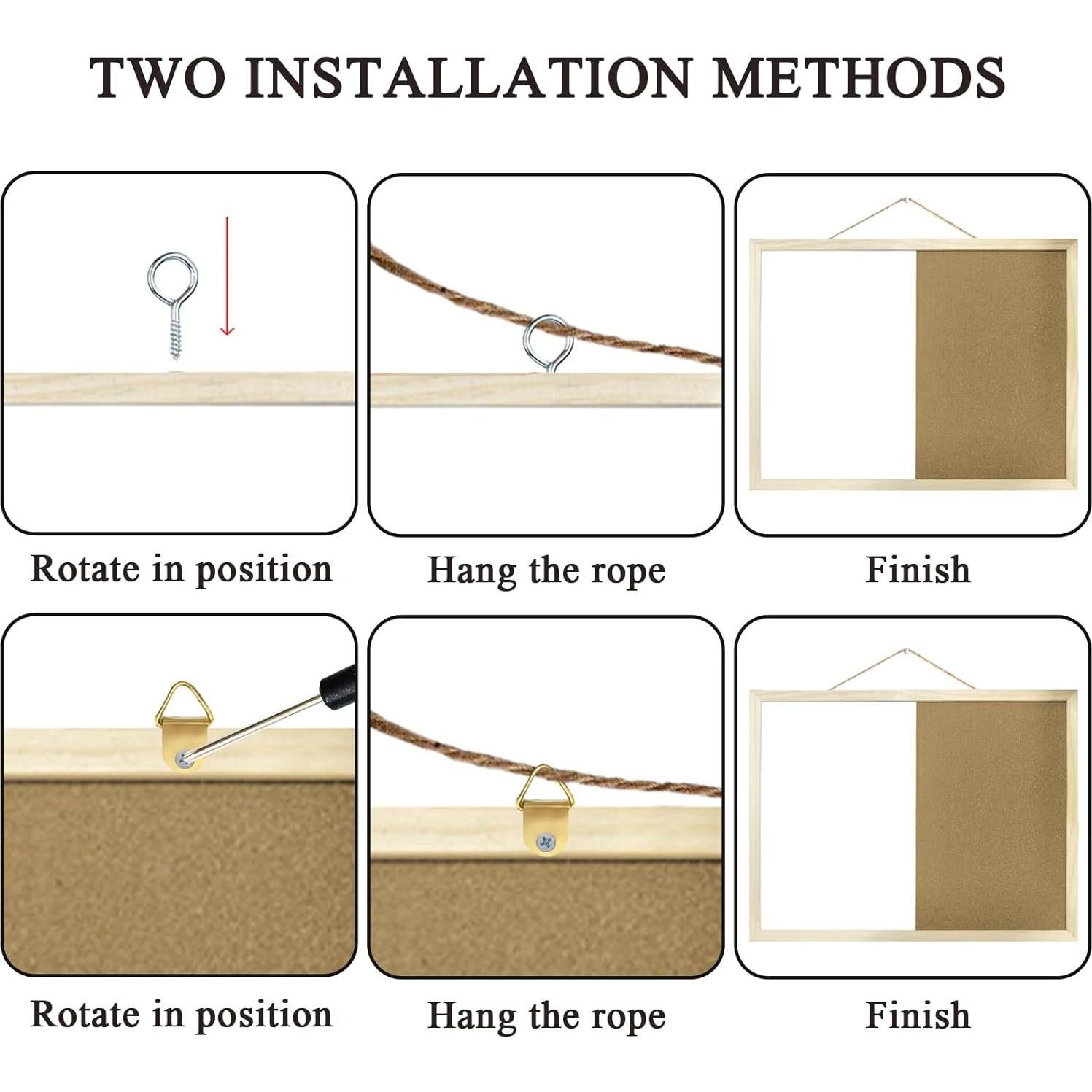 TWO INSTALLATION METHODS

Rotate in position

Hang the rope

Finish

Rotate in position

Hang the rope

Finish