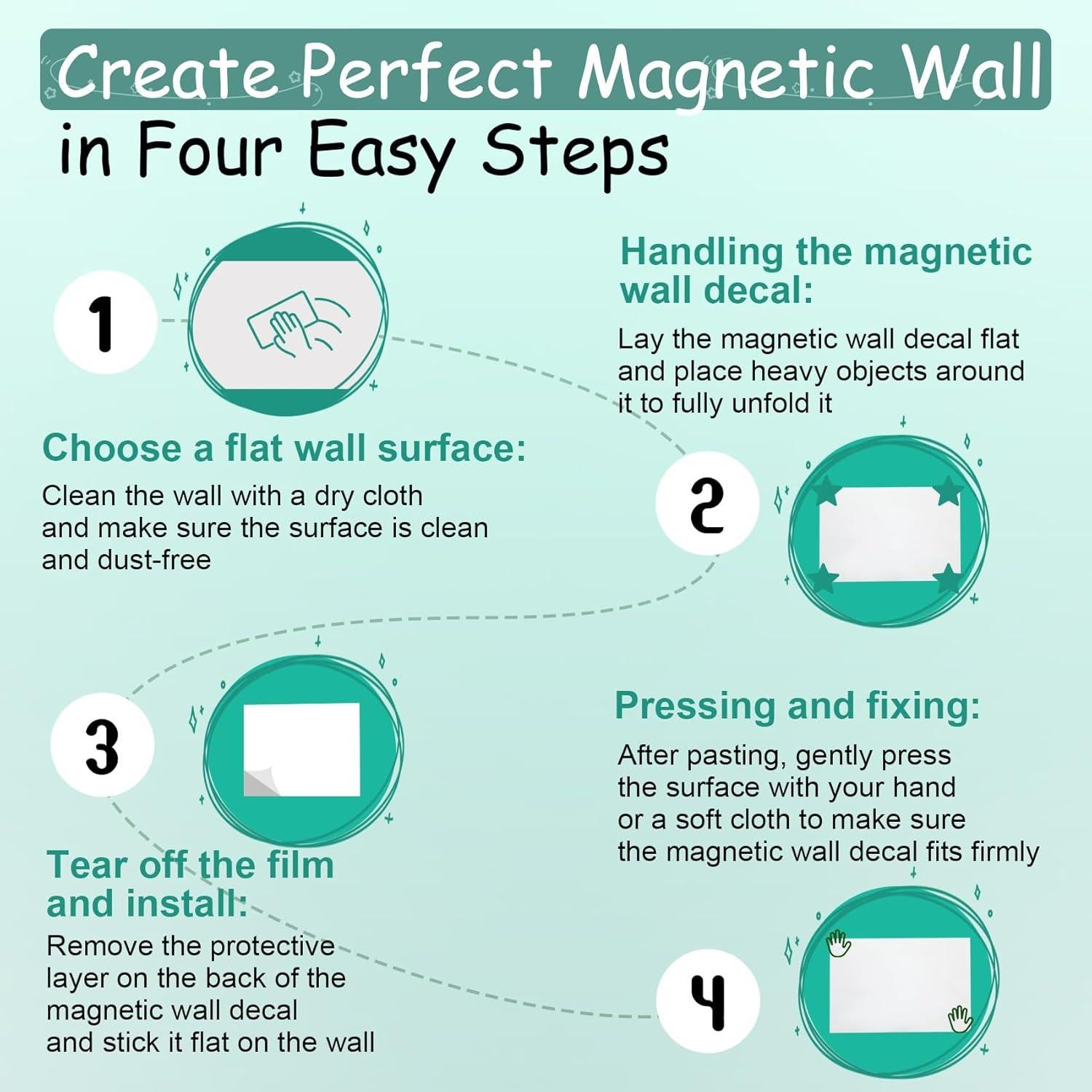 Create Perfect Magnetic Wall
in Four Easy Steps

1

Choose a flat wall surface:
Clean the wall with a dry cloth and make sure the surface is clean and dust-free

Handling the magnetic wall decal:
Lay the magnetic wall decal flat and place heavy objects around it to fully unfold it

2

3

Tear off the film and install:
Remove the protective layer on the back of the magnetic wall decal and stick it flat on the wall

Pressing and fixing:
After pasting, gently press the surface with your hand or a soft cloth to make sure the magnetic wall decal fits firmly

4